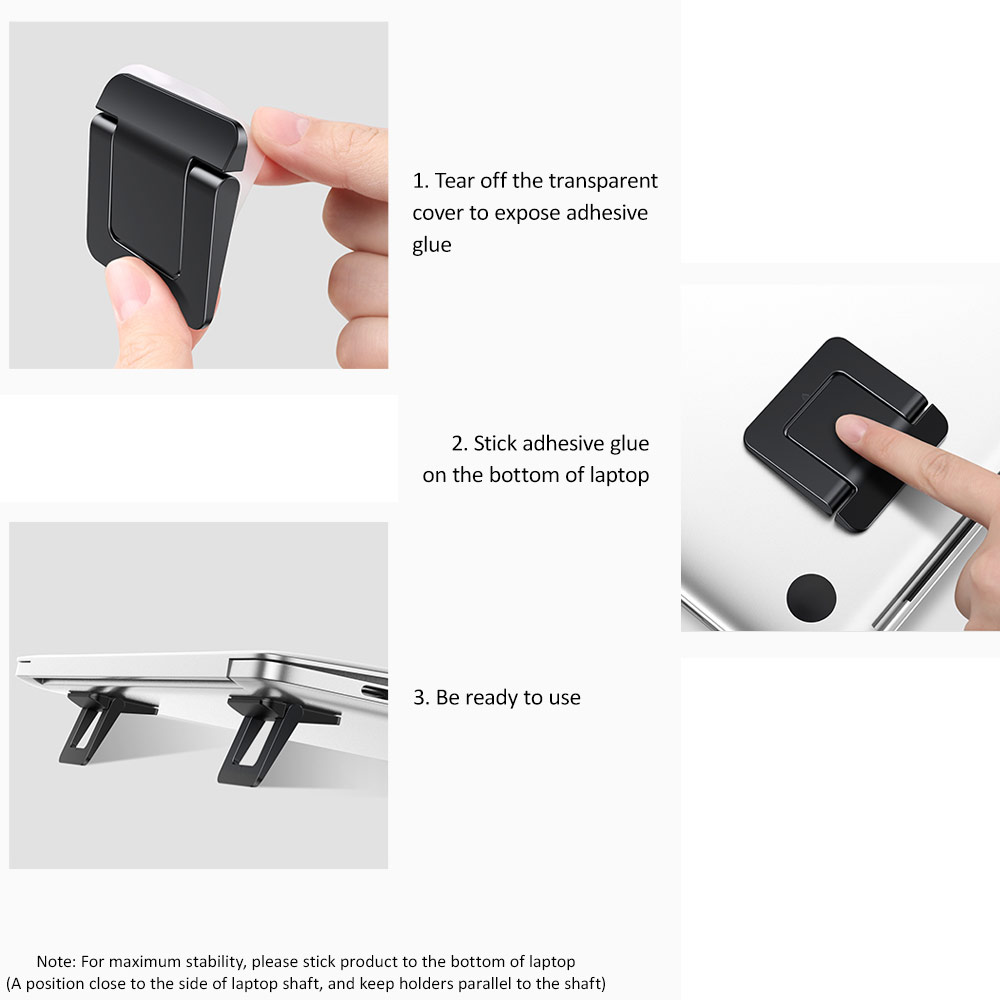 1. Tear off the transparent cover to expose adhesive glue

2. Stick adhesive glue on the bottom of laptop

3. Be ready to use

Note: For maximum stability, please stick product to the bottom of laptop
(A position close to the side of laptop shaft, and keep holders parallel to the shaft)