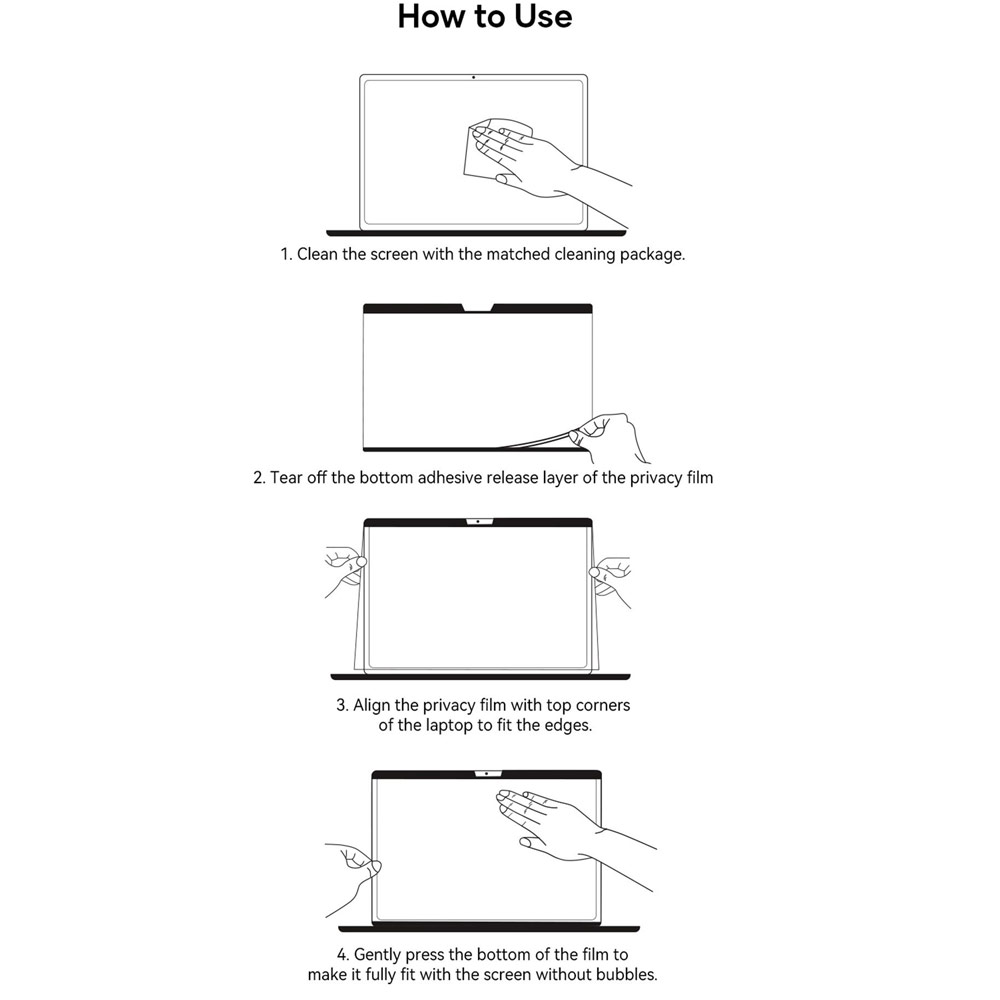 How to Use

1. Clean the screen with the matched cleaning package.

2. Tear off the bottom adhesive release layer of the privacy film

3. Align the privacy film with top corners of the laptop to fit the edges.

4. Gently press the bottom of the film to make it fully fit with the screen without bubbles.