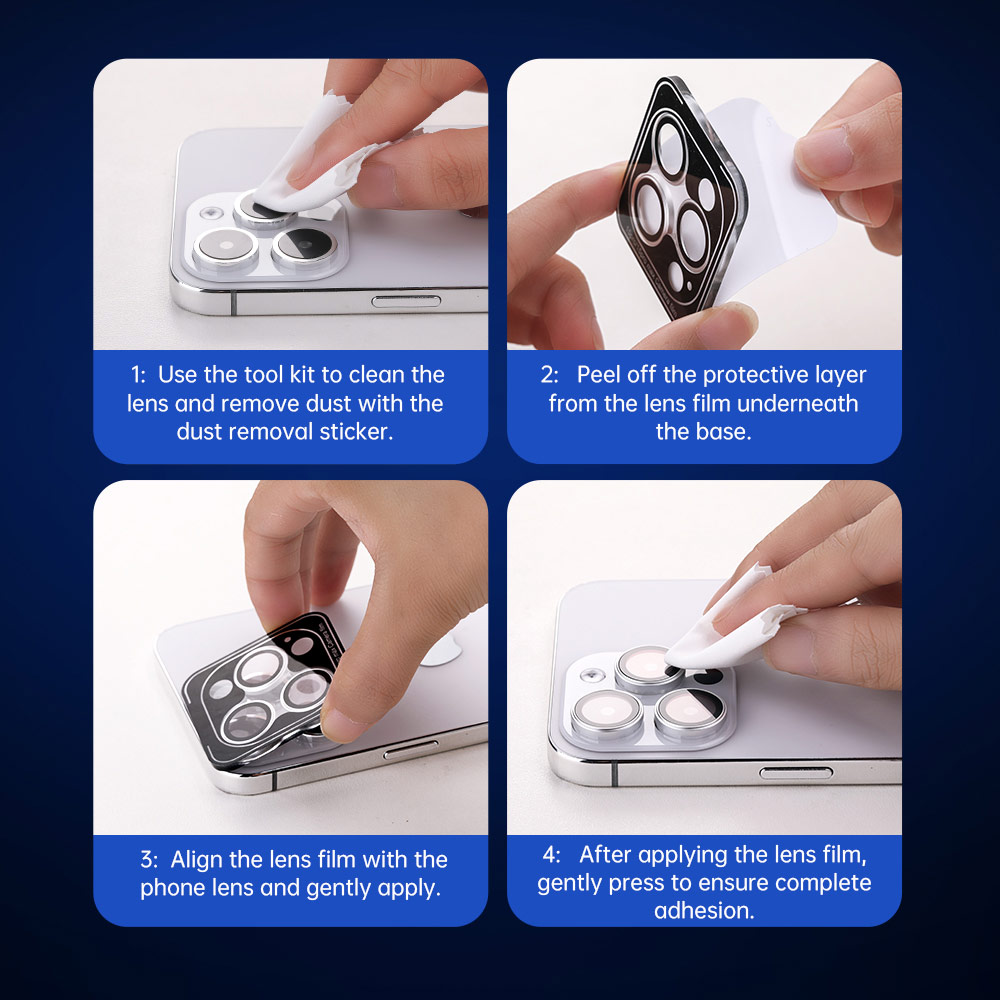 1: Use the tool kit to clean the lens and remove dust with the dust removal sticker.

2: Peel off the protective layer from the lens film underneath the base.

3: Align the lens film with the phone lens and gently apply.

4: After applying the lens film, gently press to ensure complete adhesion.