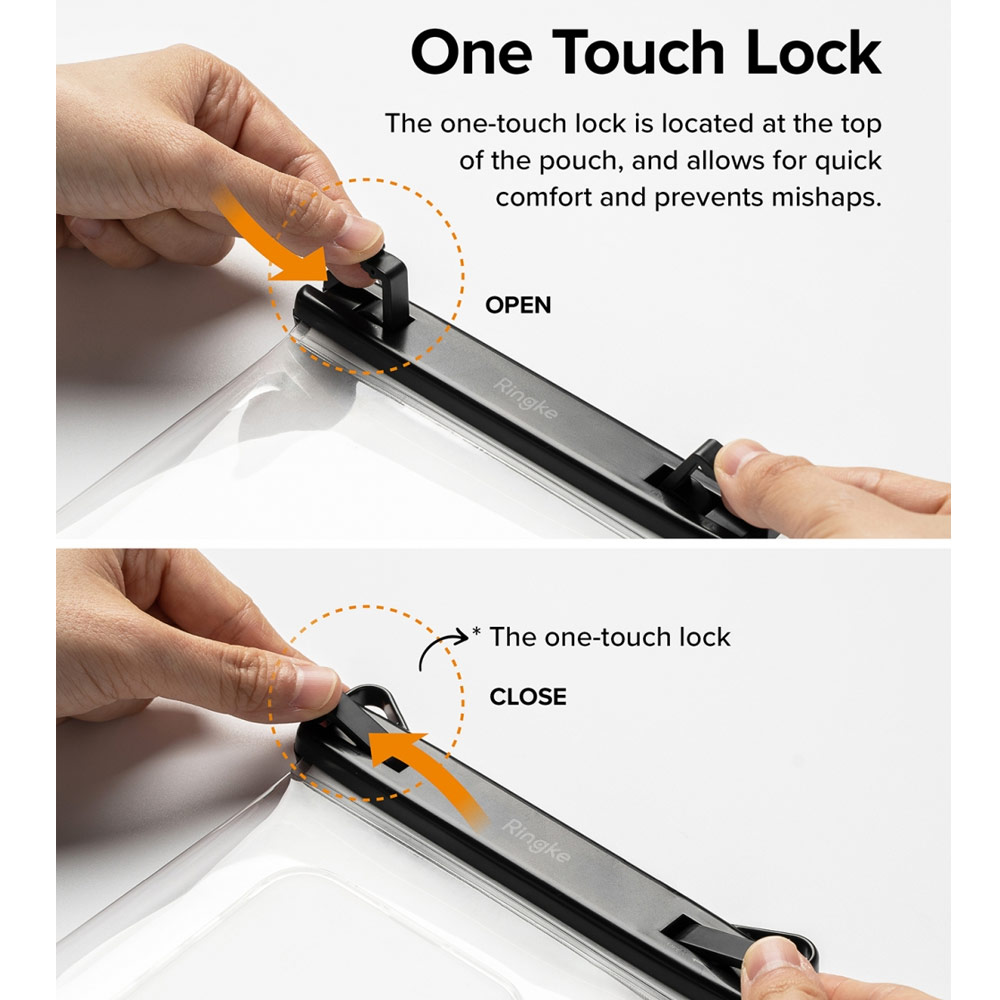 One Touch Lock

The one-touch lock is located at the top of the pouch, and allows for quick comfort and prevents mishaps.

OPEN

Ringke

* The one-touch lock

CLOSE

Ringke