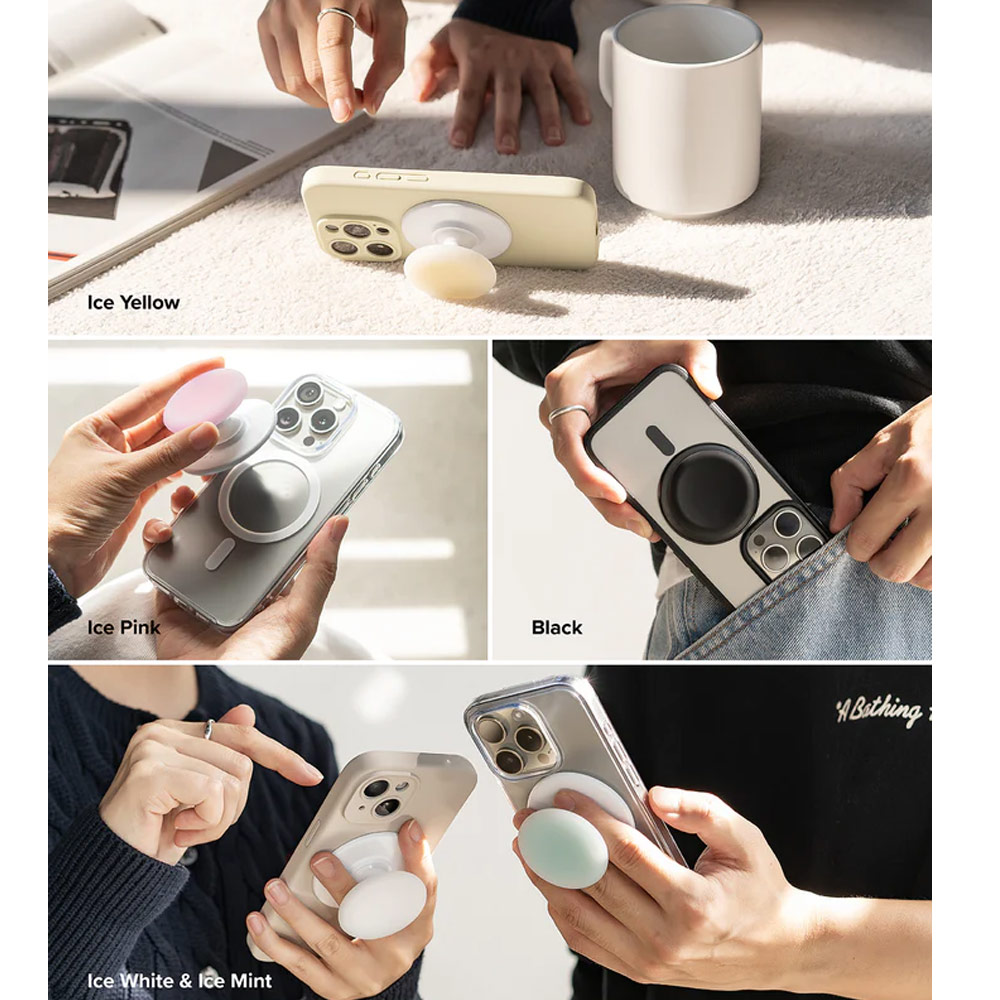 Ice Yellow

Ice Pink

Black

A Bathing

Ice White & Ice Mint