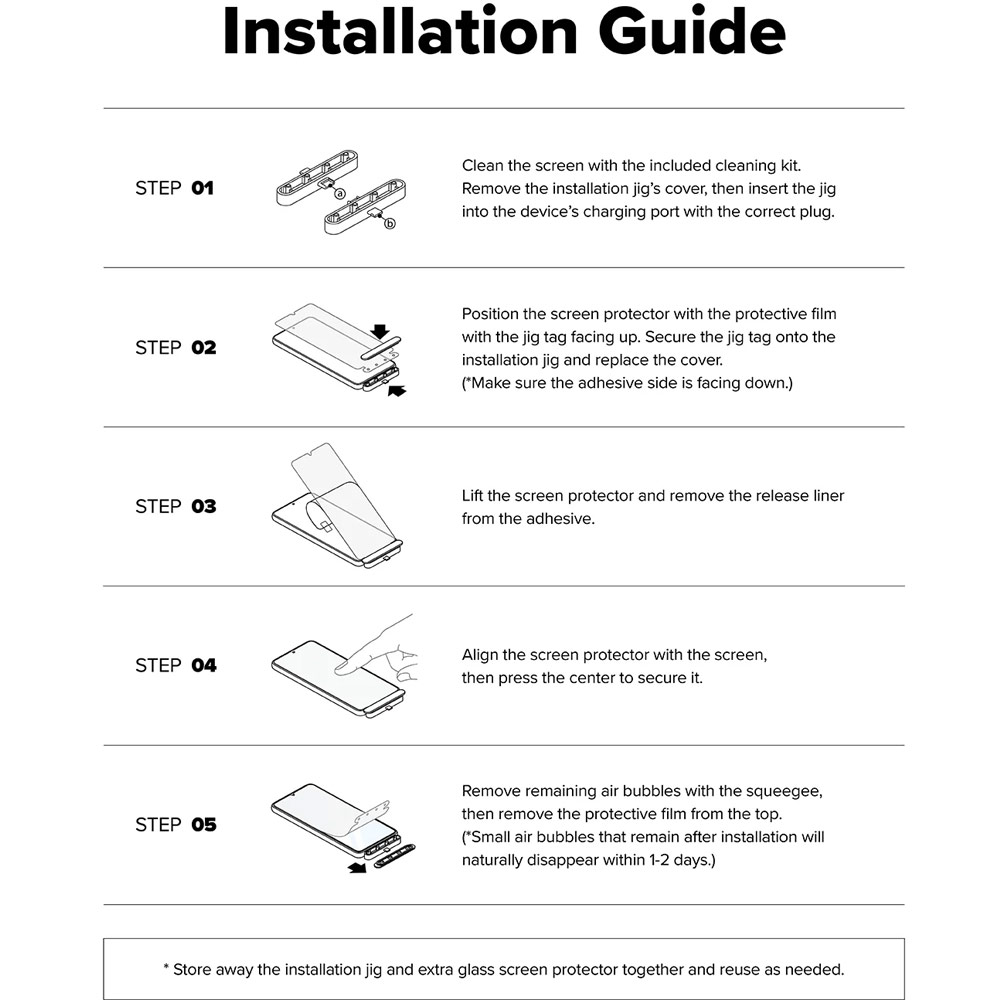 Installation Guide

STEP 01

a

b

Clean the screen with the included cleaning kit. Remove the installation jig's cover, then insert the jig into the device's charging port with the correct plug.

STEP 02

Position the screen protector with the protective film with the jig tag facing up. Secure the jig tag onto the installation jig and replace the cover.
(*Make sure the adhesive side is facing down.)

STEP 03

Lift the screen protector and remove the release liner from the adhesive.

STEP 04

Align the screen protector with the screen, then press the center to secure it.

STEP 05

Remove remaining air bubbles with the squeegee, then remove the protective film from the top.
(*Small air bubbles that remain after installation will naturally disappear within 1-2 days.)

* Store away the installation jig and extra glass screen protector together and reuse as needed.