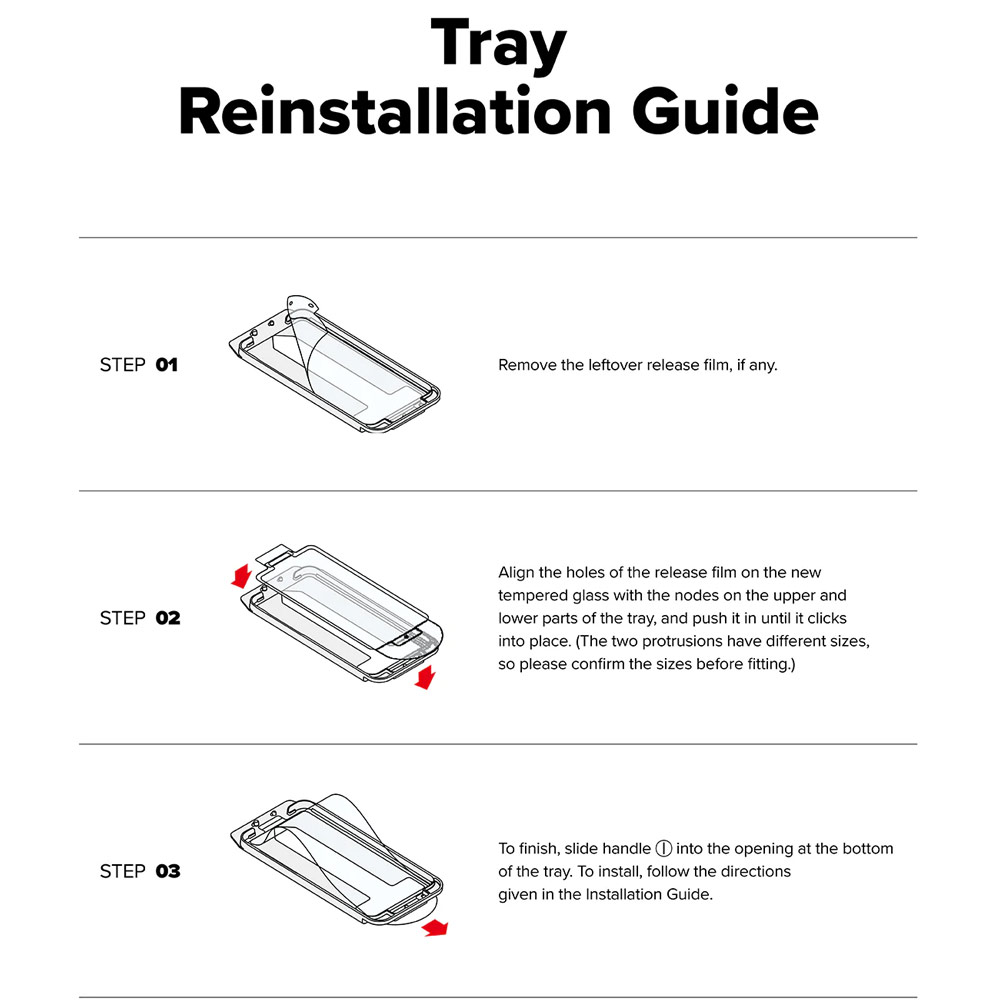 Tray
Reinstallation Guide

STEP 01

Remove the leftover release film, if any.

STEP 02

Align the holes of the release film on the new tempered glass with the nodes on the upper and lower parts of the tray, and push it in until it clicks into place. (The two protrusions have different sizes, so please confirm the sizes before fitting.)

STEP 03

To finish, slide handle ① into the opening at the bottom of the tray. To install, follow the directions given in the Installation Guide.