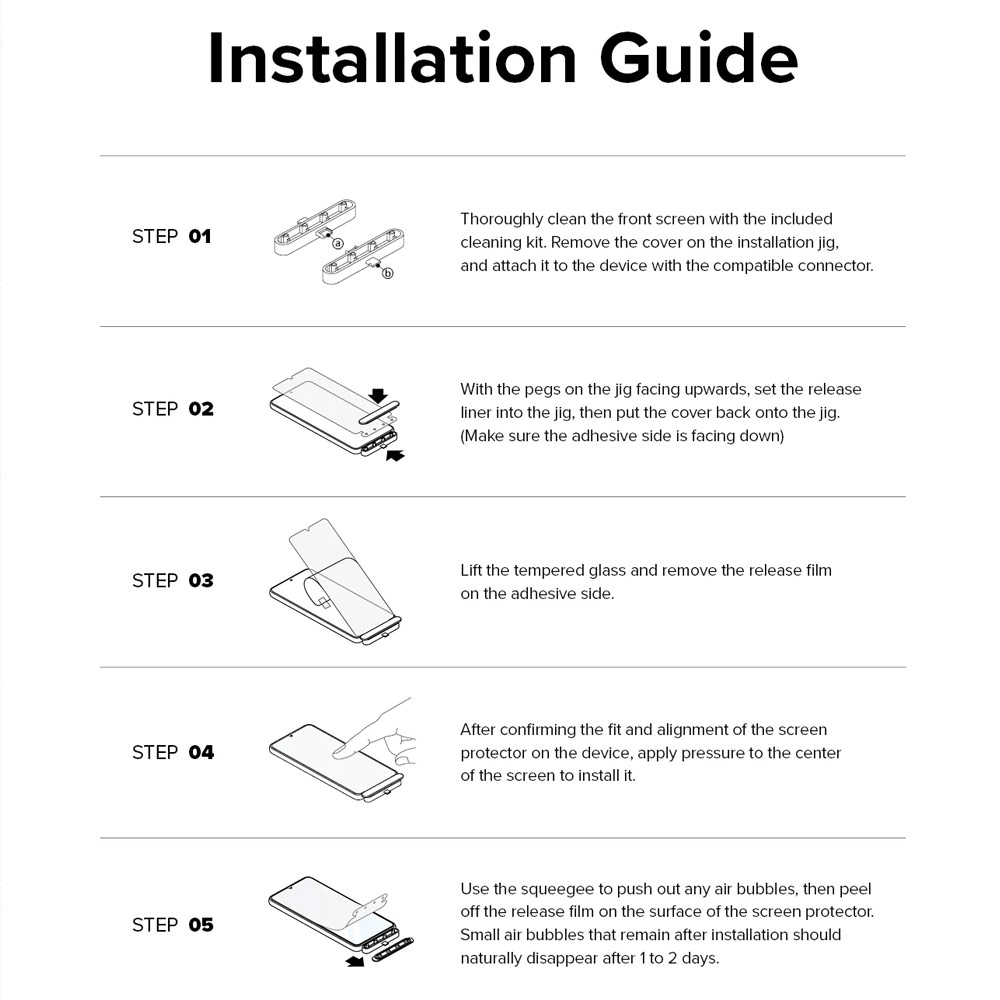 Installation Guide

STEP 01

ⓐ ⓑ

Thoroughly clean the front screen with the included cleaning kit. Remove the cover on the installation jig, and attach it to the device with the compatible connector.

STEP 02

With the pegs on the jig facing upwards, set the release liner into the jig, then put the cover back onto the jig. (Make sure the adhesive side is facing down)

STEP 03

Lift the tempered glass and remove the release film on the adhesive side.

STEP 04

After confirming the fit and alignment of the screen protector on the device, apply pressure to the center of the screen to install it.

STEP 05

Use the squeegee to push out any air bubbles, then peel off the release film on the surface of the screen protector. Small air bubbles that remain after installation should naturally disappear after 1 to 2 days.