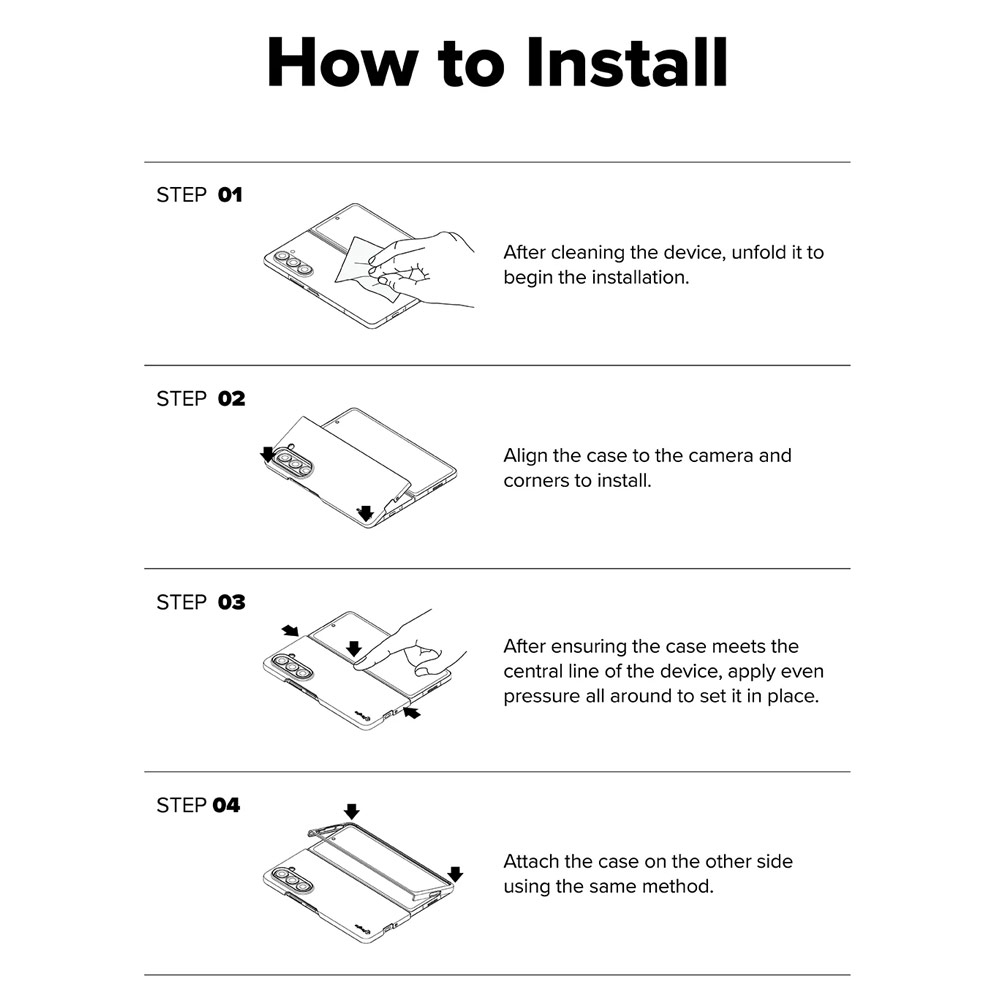 How to Install

STEP 01

After cleaning the device, unfold it to begin the installation.

STEP 02

Align the case to the camera and corners to install.

STEP 03

After ensuring the case meets the central line of the device, apply even pressure all around to set it in place.

STEP 04

Attach the case on the other side using the same method.