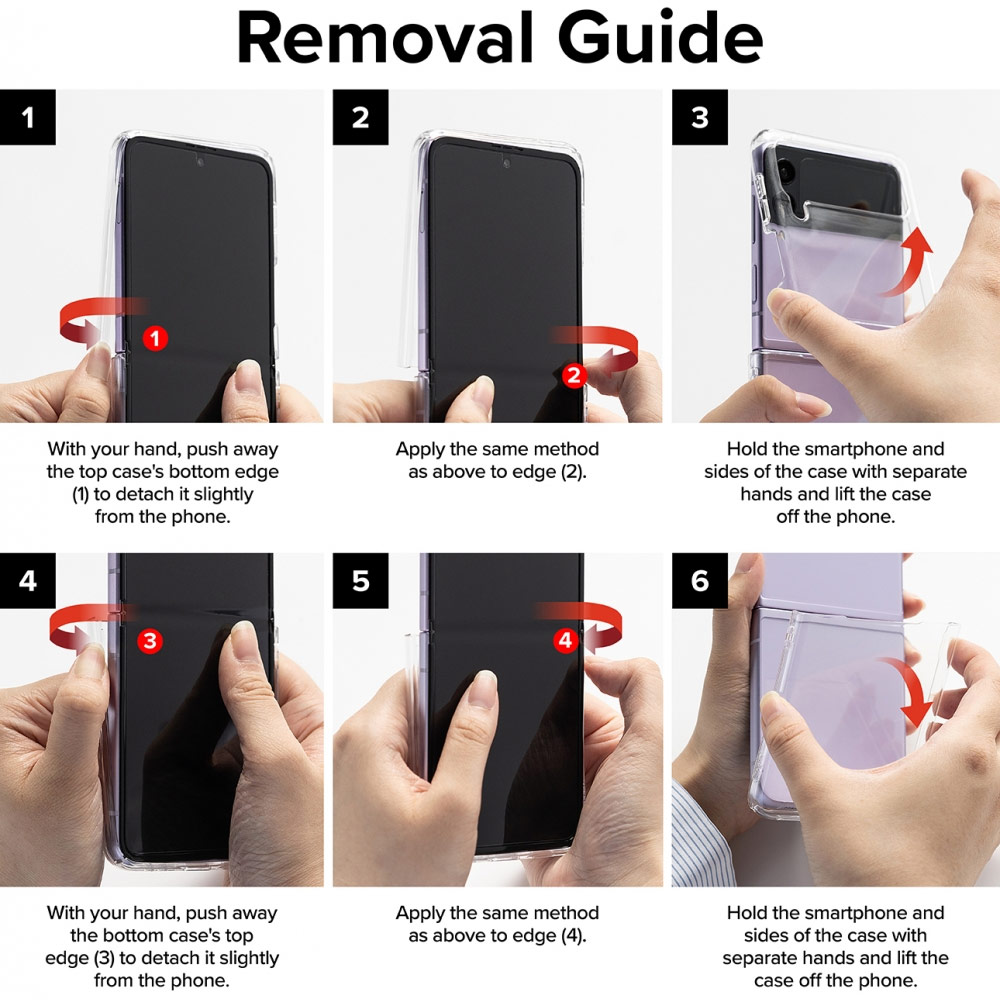 Removal Guide

1

1

With your hand, push away the top case's bottom edge (1) to detach it slightly from the phone.

2

2

Apply the same method as above to edge (2).

3

Hold the smartphone and sides of the case with separate hands and lift the case off the phone.

4

3

With your hand, push away the bottom case's top edge (3) to detach it slightly from the phone.

5

4

Apply the same method as above to edge (4).

6

Hold the smartphone and sides of the case with separate hands and lift the case off the phone.