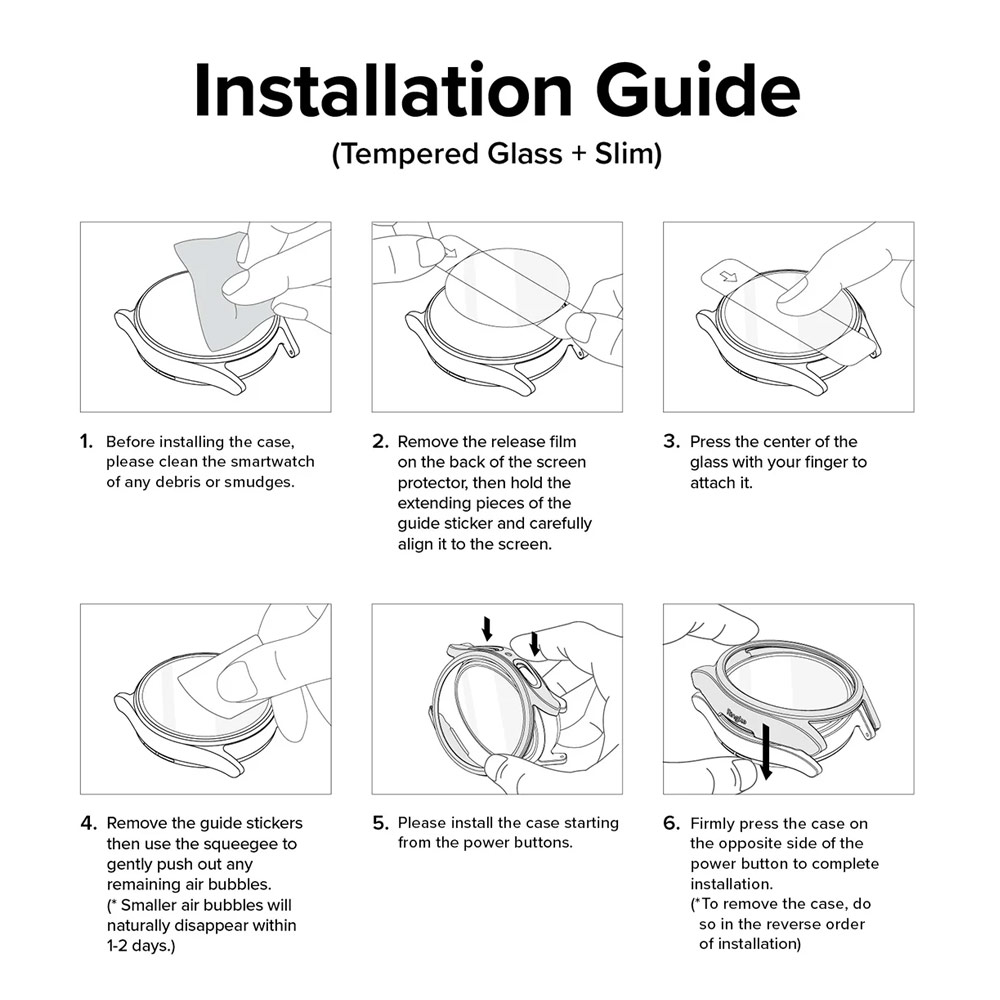 Installation Guide
(Tempered Glass + Slim)

1. Before installing the case, please clean the smartwatch of any debris or smudges.

2. Remove the release film on the back of the screen protector, then hold the extending pieces of the guide sticker and carefully align it to the screen.

3. Press the center of the glass with your finger to attach it.

4. Remove the guide stickers then use the squeegee to gently push out any remaining air bubbles.
(* Smaller air bubbles will naturally disappear within 1-2 days.)

5. Please install the case starting from the power buttons.

Ringke

6. Firmly press the case on the opposite side of the power button to complete installation.
(*To remove the case, do so in the reverse order of installation)