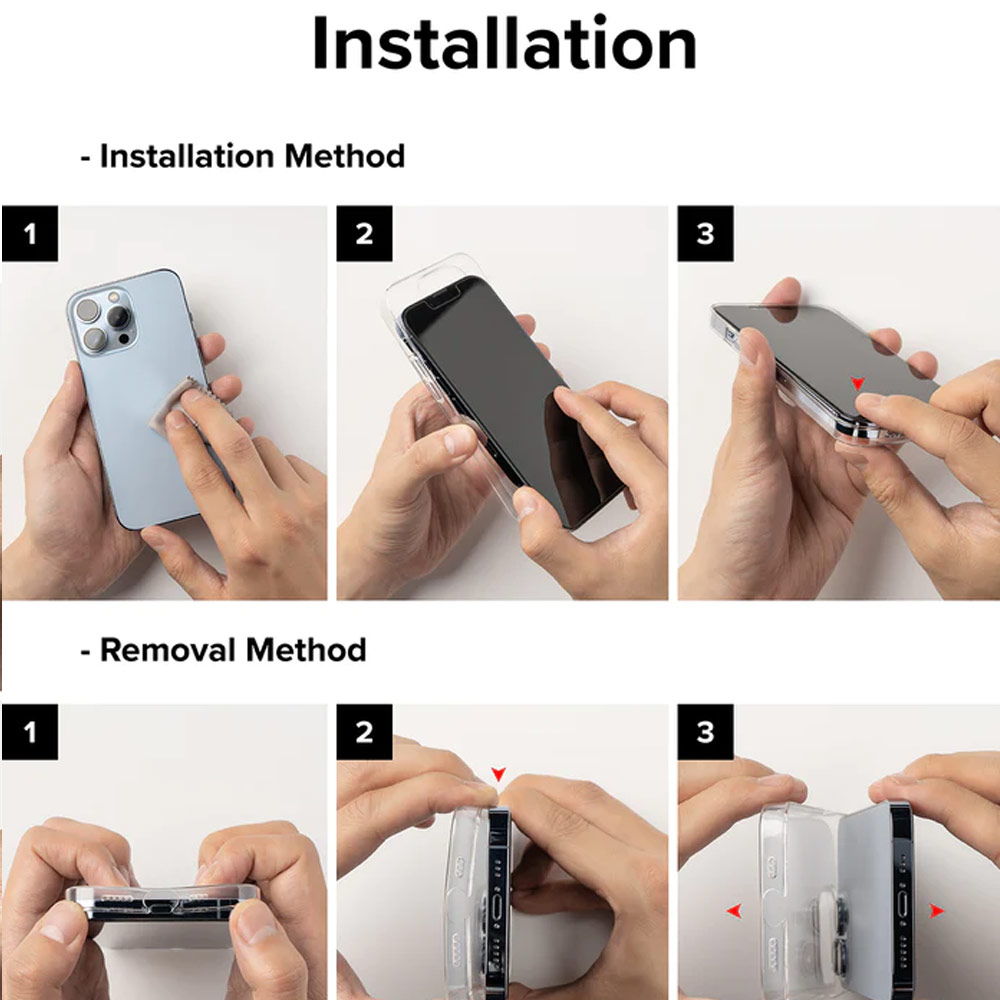 Installation

- Installation Method

1

2

3

- Removal Method

1

2

3