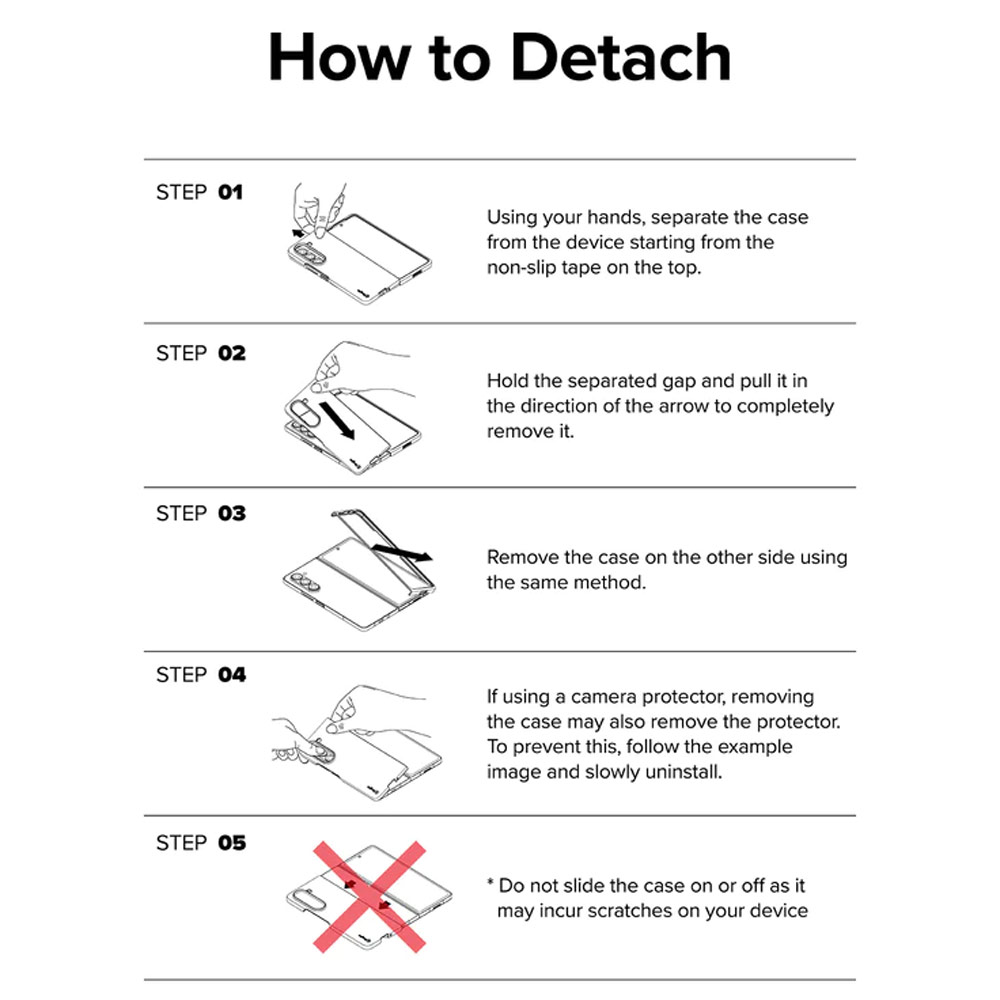 How to Detach

STEP 01

Using your hands, separate the case from the device starting from the non-slip tape on the top.

STEP 02

Hold the separated gap and pull it in the direction of the arrow to completely remove it.

STEP 03

Remove the case on the other side using the same method.

STEP 04

If using a camera protector, removing the case may also remove the protector. To prevent this, follow the example image and slowly uninstall.

STEP 05

* Do not slide the case on or off as it may incur scratches on your device