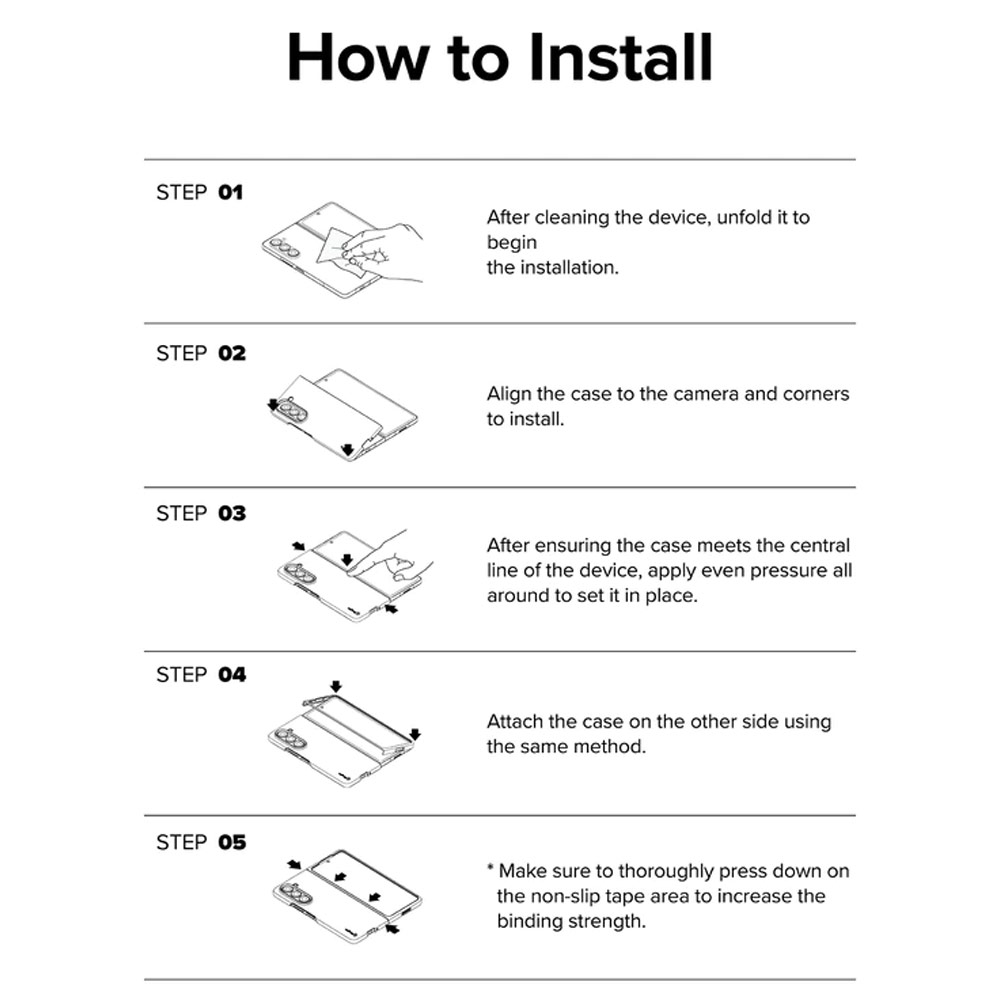 How to Install

STEP 01

After cleaning the device, unfold it to begin
the installation.

STEP 02

Align the case to the camera and corners to install.

STEP 03

After ensuring the case meets the central line of the device, apply even pressure all around to set it in place.

STEP 04

Attach the case on the other side using the same method.

STEP 05

* Make sure to thoroughly press down on the non-slip tape area to increase the binding strength.