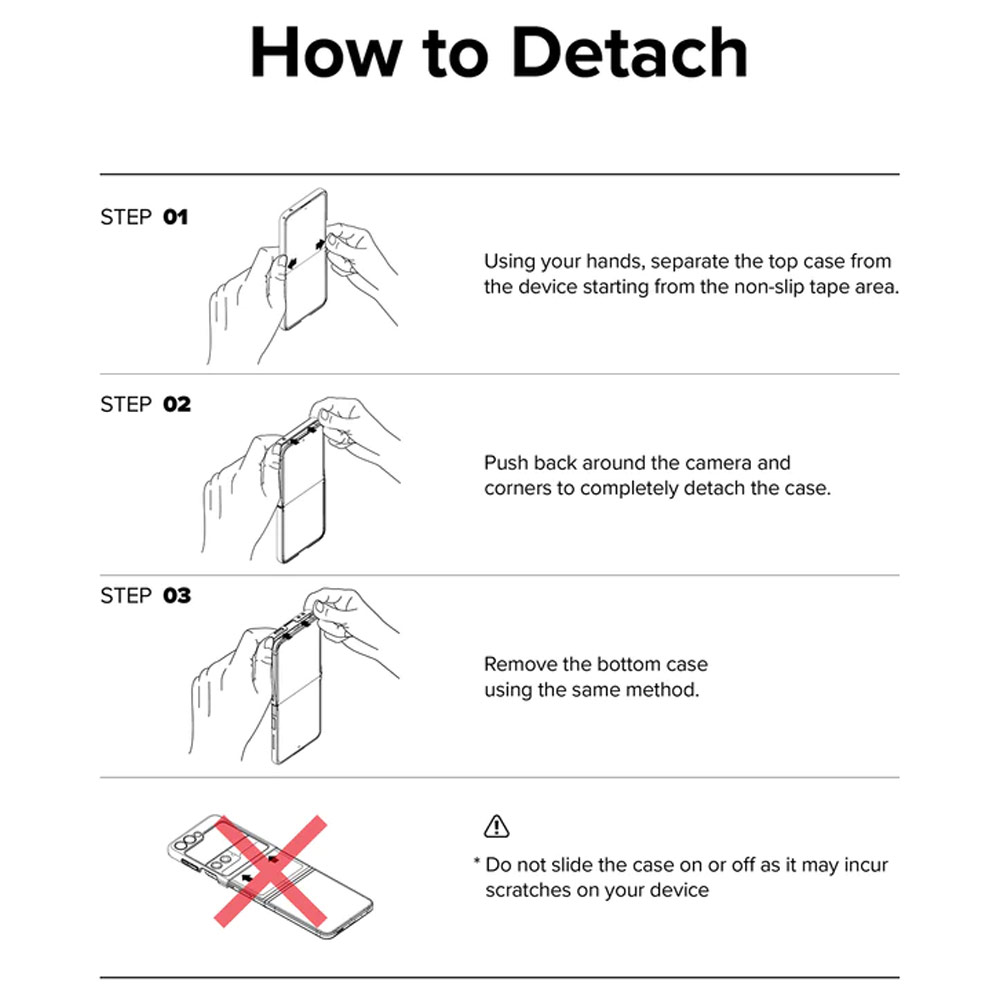 How to Detach

STEP 01

Using your hands, separate the top case from the device starting from the non-slip tape area.

STEP 02

Push back around the camera and corners to completely detach the case.

STEP 03

Remove the bottom case using the same method.

* Do not slide the case on or off as it may incur scratches on your device