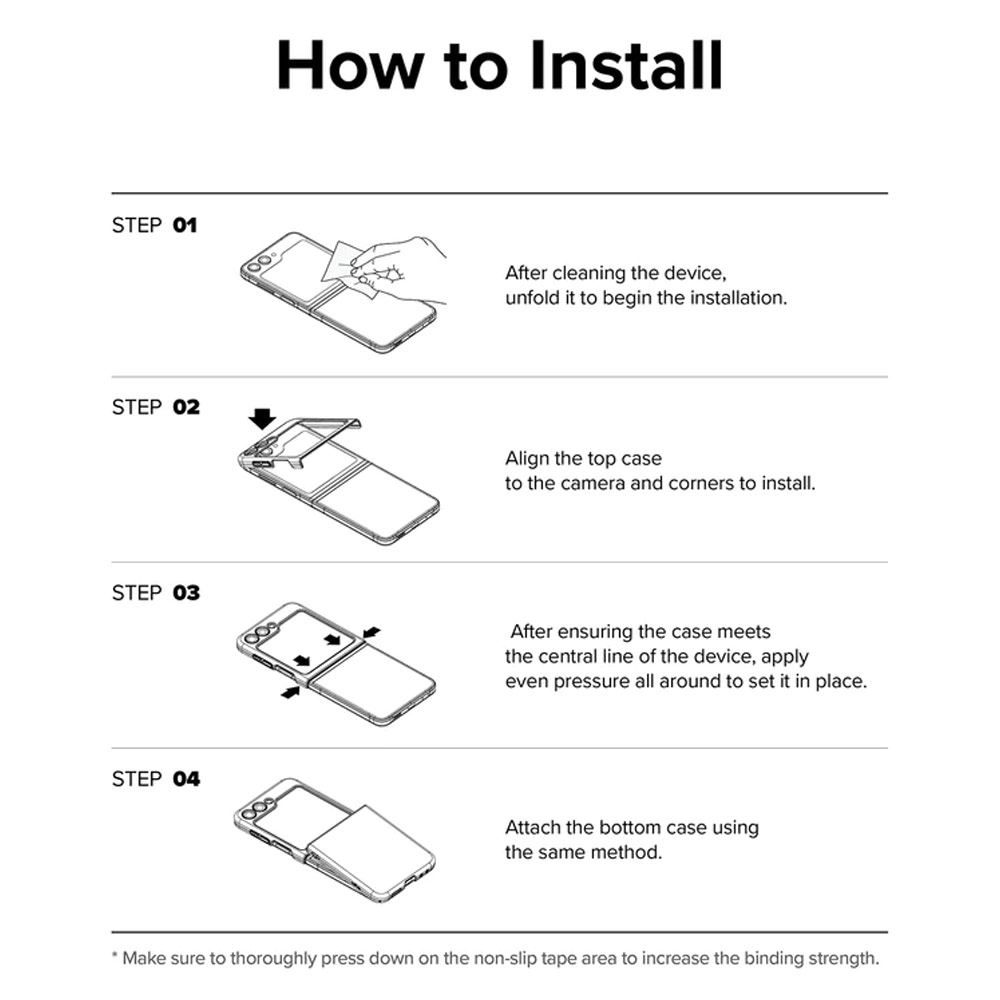 How to Install

STEP 01

After cleaning the device, unfold it to begin the installation.

STEP 02

Align the top case to the camera and corners to install.

STEP 03

After ensuring the case meets the central line of the device, apply even pressure all around to set it in place.

STEP 04

Attach the bottom case using the same method.

* Make sure to thoroughly press down on the non-slip tape area to increase the binding strength.