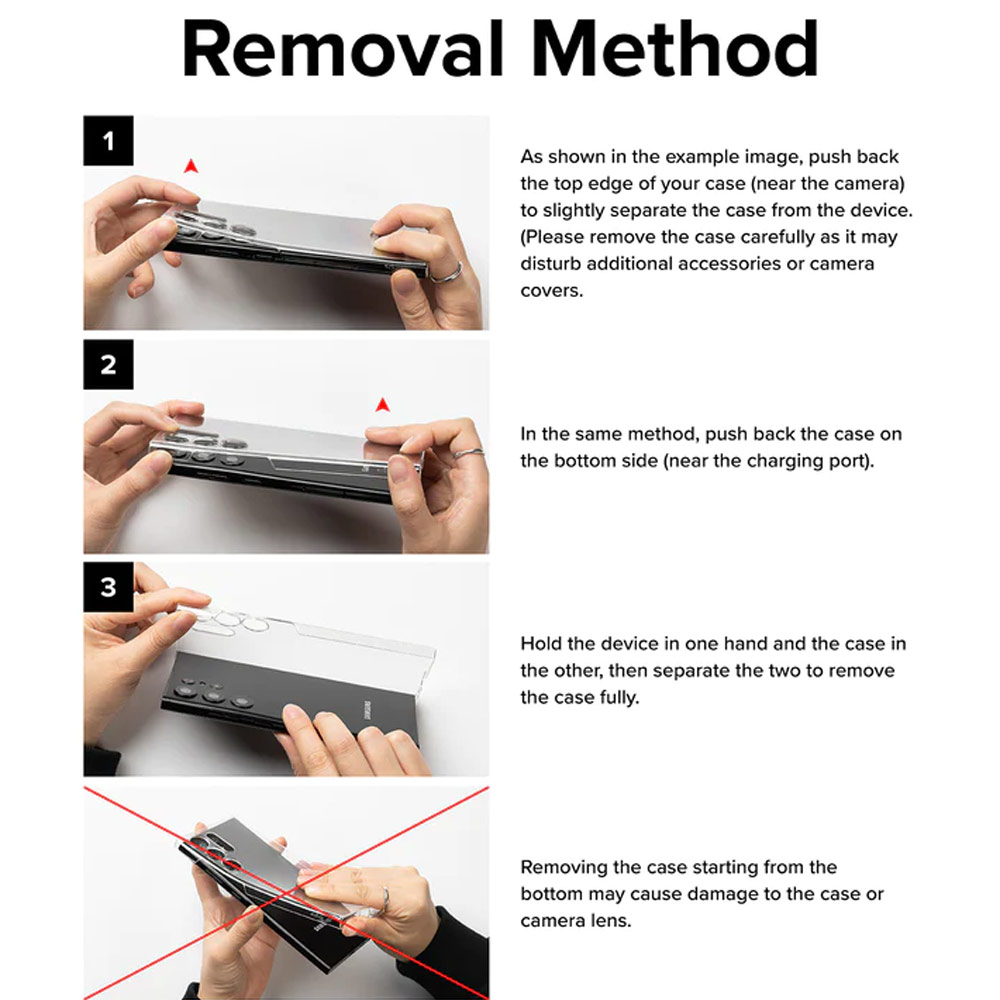 Removal Method

1

As shown in the example image, push back the top edge of your case (near the camera) to slightly separate the case from the device. (Please remove the case carefully as it may disturb additional accessories or camera covers.

2

In the same method, push back the case on the bottom side (near the charging port).

3

SAMSUNG

Hold the device in one hand and the case in the other, then separate the two to remove the case fully.

Removing the case starting from the bottom may cause damage to the case or camera lens.