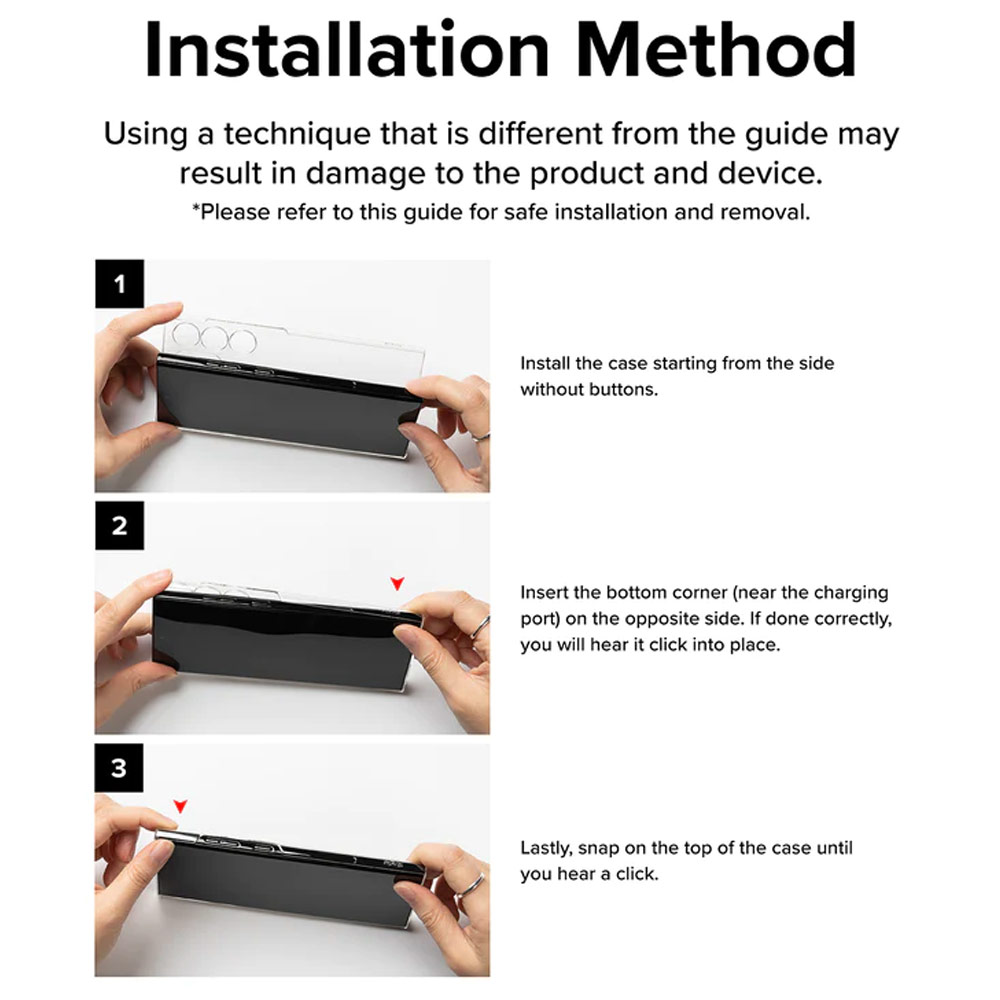 Installation Method

Using a technique that is different from the guide may result in damage to the product and device.
*Please refer to this guide for safe installation and removal.

1

Install the case starting from the side without buttons.

2

Insert the bottom corner (near the charging port) on the opposite side. If done correctly, you will hear it click into place.

3

Lastly, snap on the top of the case until you hear a click.