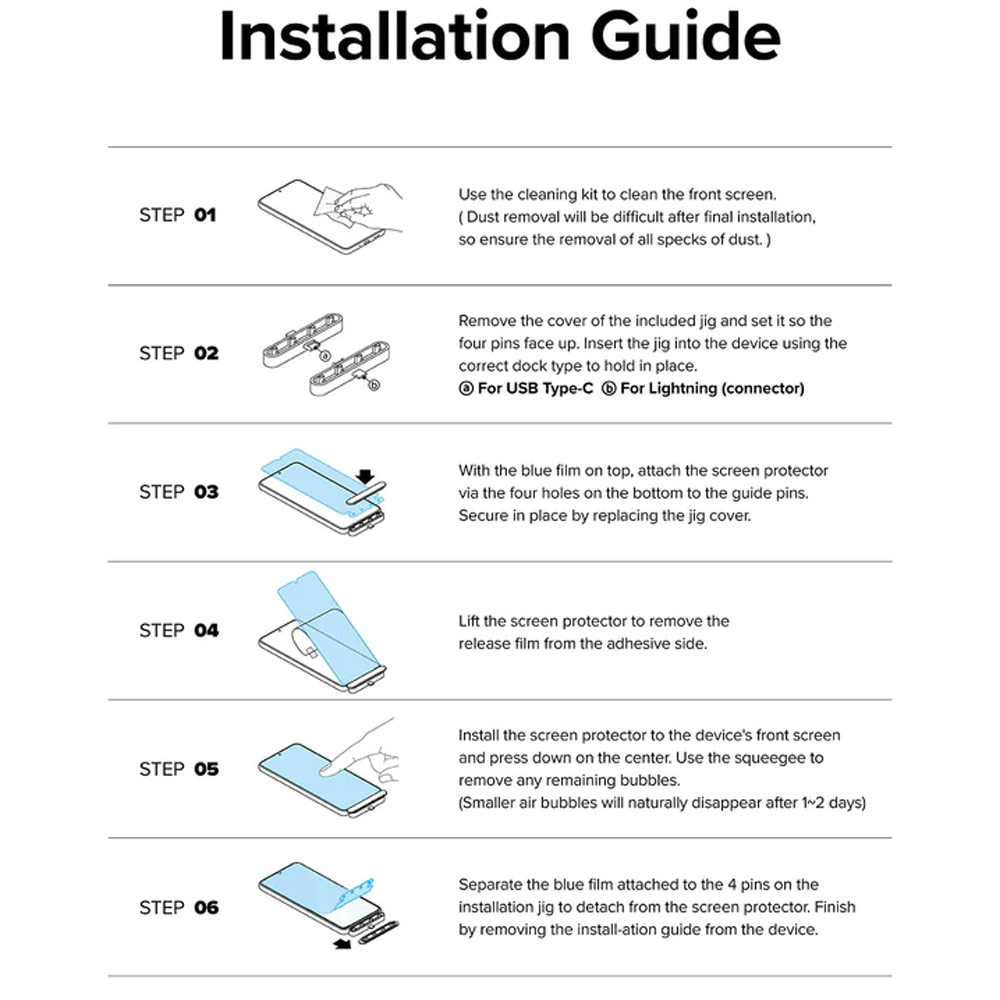 Installation Guide

STEP 01

Use the cleaning kit to clean the front screen. ( Dust removal will be difficult after final installation, so ensure the removal of all specks of dust. )

STEP 02

ⓐ

ⓑ

Remove the cover of the included jig and set it so the four pins face up. Insert the jig into the device using the correct dock type to hold in place.
ⓐ For USB Type-C ⓑ For Lightning (connector)

STEP 03

With the blue film on top, attach the screen protector via the four holes on the bottom to the guide pins. Secure in place by replacing the jig cover.

STEP 04

Lift the screen protector to remove the release film from the adhesive side.

STEP 05

Install the screen protector to the device's front screen and press down on the center. Use the squeegee to remove any remaining bubbles.
(Smaller air bubbles will naturally disappear after 1~2 days)

STEP 06

Separate the blue film attached to the 4 pins on the installation jig to detach from the screen protector. Finish by removing the install-ation guide from the device.