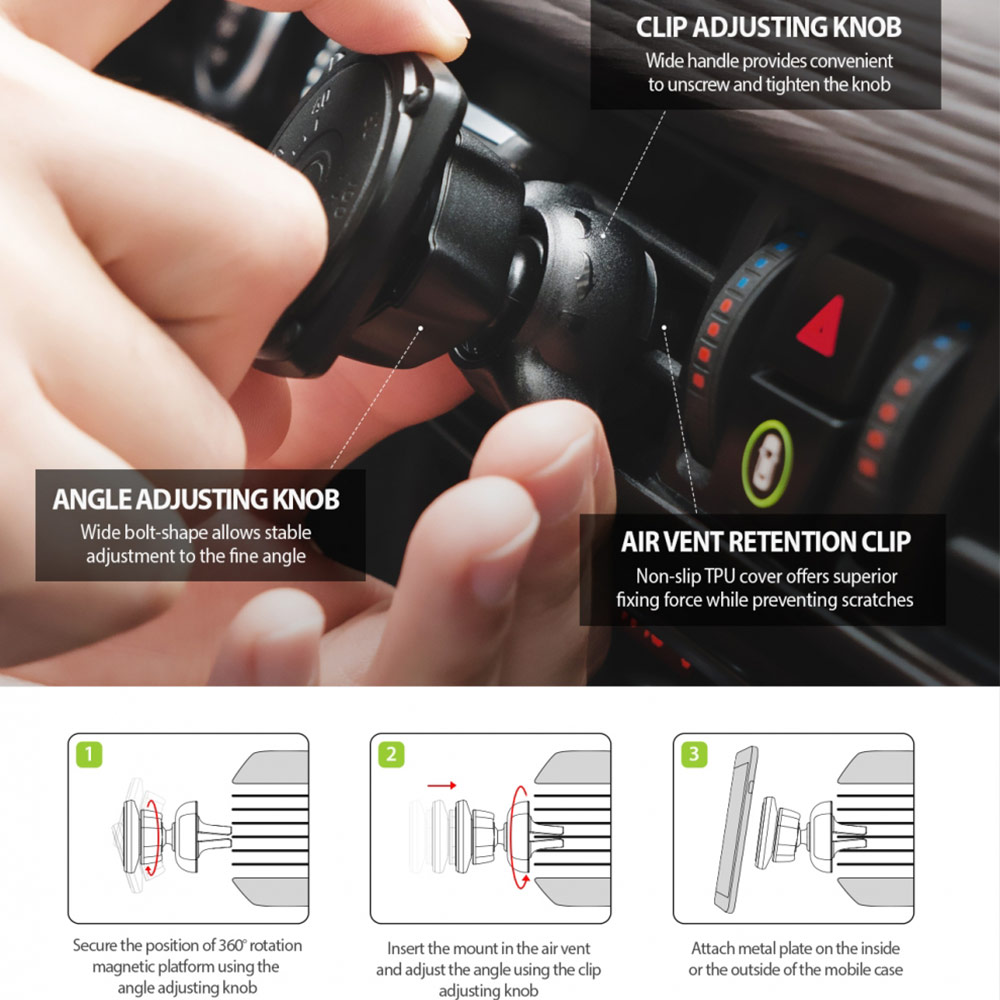 CLIP ADJUSTING KNOB
Wide handle provides convenient to unscrew and tighten the knob

ANGLE ADJUSTING KNOB
Wide bolt-shape allows stable adjustment to the fine angle

AIR VENT RETENTION CLIP
Non-slip TPU cover offers superior fixing force while preventing scratches

1
Secure the position of 360° rotation magnetic platform using the angle adjusting knob

2
Insert the mount in the air vent and adjust the angle using the clip adjusting knob

3
Attach metal plate on the inside or the outside of the mobile case