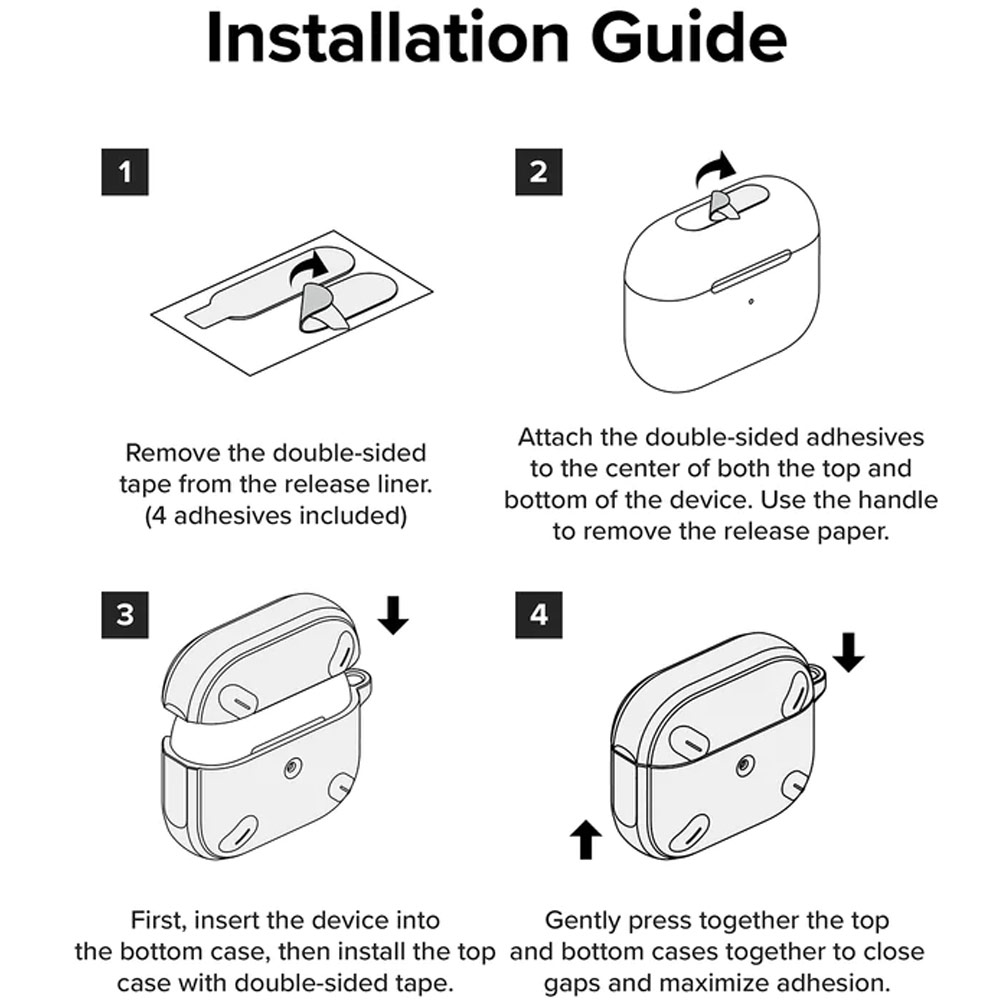 Installation Guide

1

Remove the double-sided tape from the release liner. (4 adhesives included)

2

Attach the double-sided adhesives to the center of both the top and bottom of the device. Use the handle to remove the release paper.

3

First, insert the device into the bottom case, then install the top case with double-sided tape.

4

Gently press together the top and bottom cases together to close gaps and maximize adhesion.