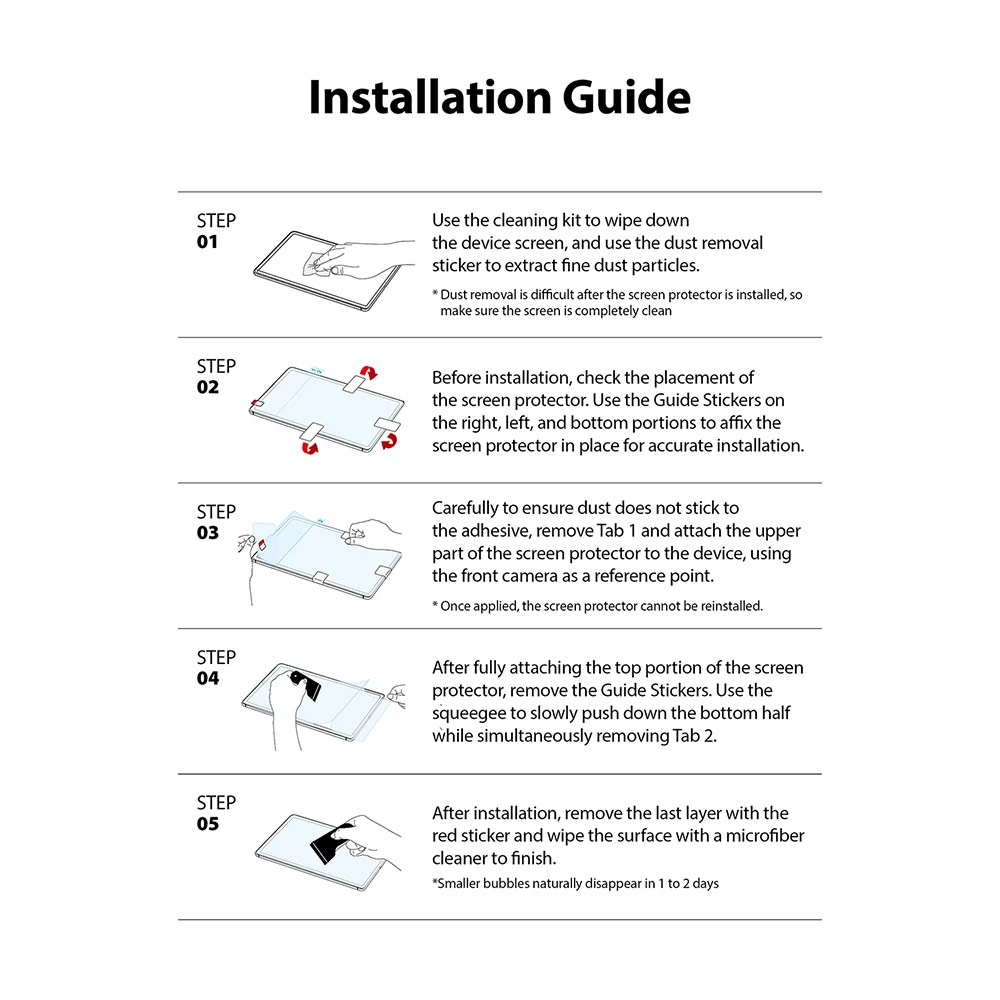 Installation Guide

STEP
01

Use the cleaning kit to wipe down the device screen, and use the dust removal sticker to extract fine dust particles.

* Dust removal is difficult after the screen protector is installed, so make sure the screen is completely clean

STEP
02

Before installation, check the placement of the screen protector. Use the Guide Stickers on the right, left, and bottom portions to affix the screen protector in place for accurate installation.

STEP
03

Carefully to ensure dust does not stick to the adhesive, remove Tab 1 and attach the upper part of the screen protector to the device, using the front camera as a reference point.

* Once applied, the screen protector cannot be reinstalled.

STEP
04

After fully attaching the top portion of the screen protector, remove the Guide Stickers. Use the squeegee to slowly push down the bottom half while simultaneously removing Tab 2.

STEP
05

After installation, remove the last layer with the red sticker and wipe the surface with a microfiber cleaner to finish.

*Smaller bubbles naturally disappear in 1 to 2 days