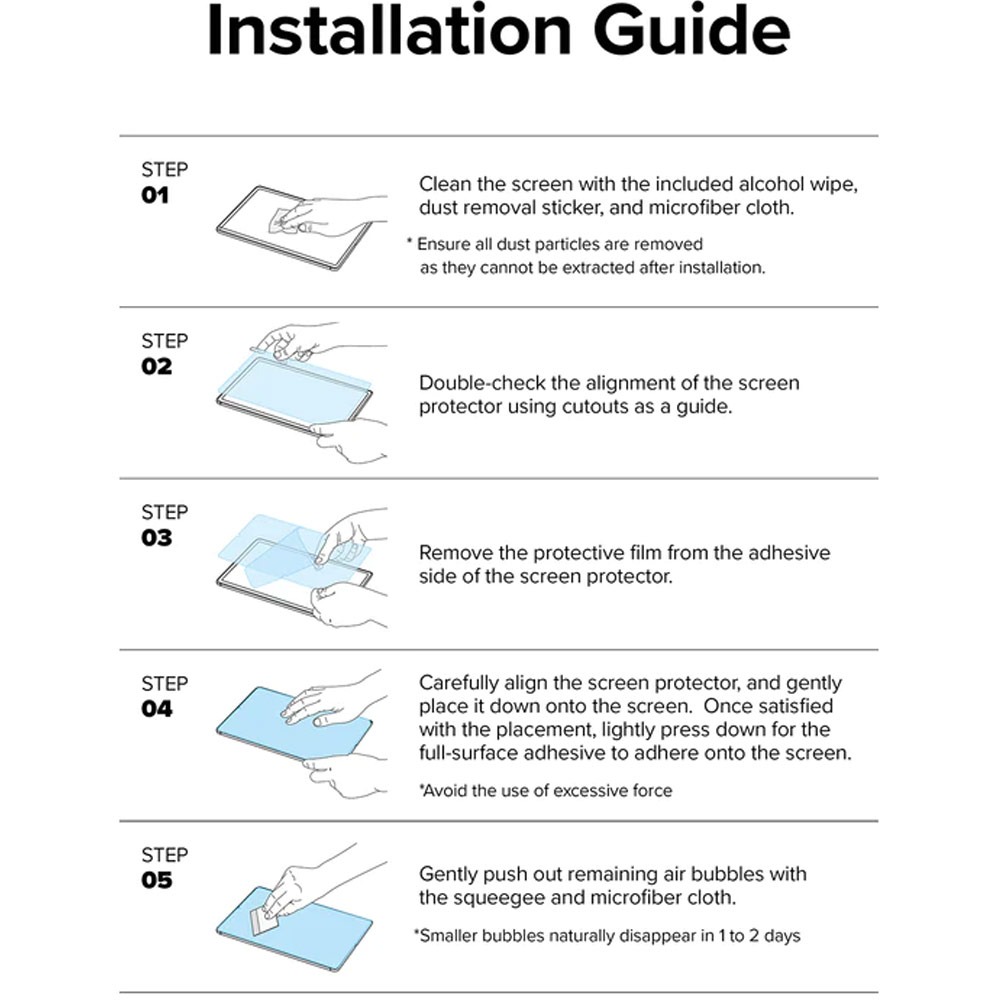 Installation Guide

STEP
01

Clean the screen with the included alcohol wipe, dust removal sticker, and microfiber cloth.

* Ensure all dust particles are removed as they cannot be extracted after installation.

STEP
02

Double-check the alignment of the screen protector using cutouts as a guide.

STEP
03

Remove the protective film from the adhesive side of the screen protector.

STEP
04

Carefully align the screen protector, and gently place it down onto the screen. Once satisfied with the placement, lightly press down for the full-surface adhesive to adhere onto the screen.

*Avoid the use of excessive force

STEP
05

Gently push out remaining air bubbles with the squeegee and microfiber cloth.

*Smaller bubbles naturally disappear in 1 to 2 days