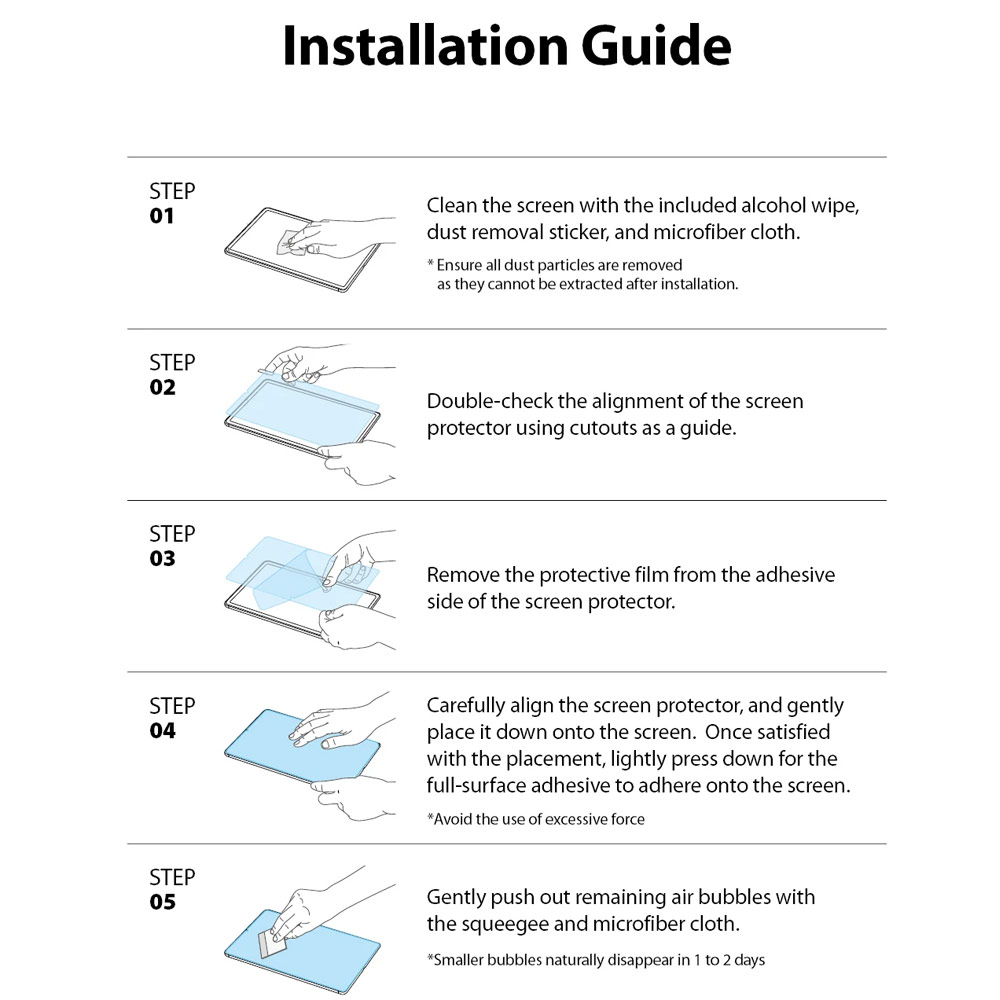 Installation Guide

STEP
01

Clean the screen with the included alcohol wipe, dust removal sticker, and microfiber cloth.

* Ensure all dust particles are removed as they cannot be extracted after installation.

STEP
02

Double-check the alignment of the screen protector using cutouts as a guide.

STEP
03

Remove the protective film from the adhesive side of the screen protector.

STEP
04

Carefully align the screen protector, and gently place it down onto the screen. Once satisfied with the placement, lightly press down for the full-surface adhesive to adhere onto the screen.

*Avoid the use of excessive force

STEP
05

Gently push out remaining air bubbles with the squeegee and microfiber cloth.

*Smaller bubbles naturally disappear in 1 to 2 days