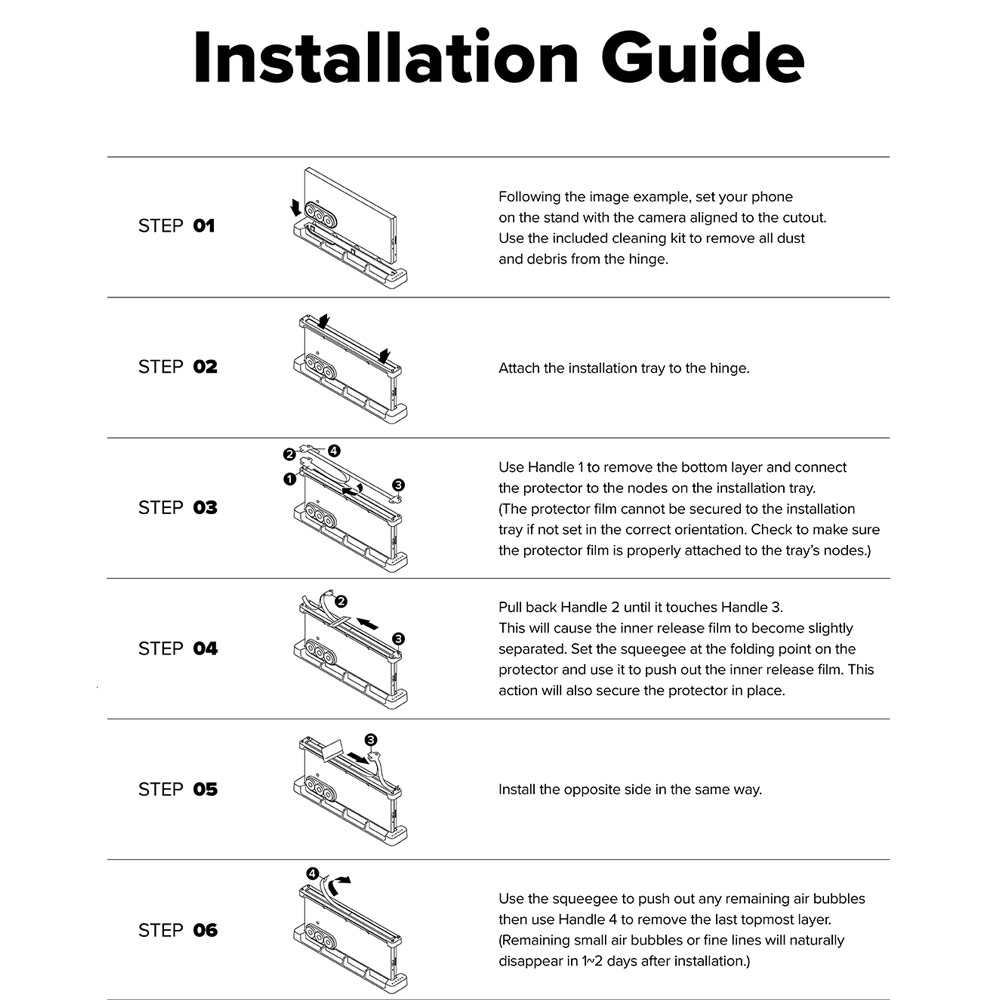 Installation Guide

STEP 01

Following the image example, set your phone on the stand with the camera aligned to the cutout. Use the included cleaning kit to remove all dust and debris from the hinge.

STEP 02

Attach the installation tray to the hinge.

STEP 03

2 4 1 3

Use Handle 1 to remove the bottom layer and connect the protector to the nodes on the installation tray. (The protector film cannot be secured to the installation tray if not set in the correct orientation. Check to make sure the protector film is properly attached to the tray's nodes.)

STEP 04

2 3

Pull back Handle 2 until it touches Handle 3. This will cause the inner release film to become slightly separated. Set the squeegee at the folding point on the protector and use it to push out the inner release film. This action will also secure the protector in place.

STEP 05

3

Install the opposite side in the same way.

STEP 06

4

Use the squeegee to push out any remaining air bubbles then use Handle 4 to remove the last topmost layer. (Remaining small air bubbles or fine lines will naturally disappear in 1~2 days after installation.)