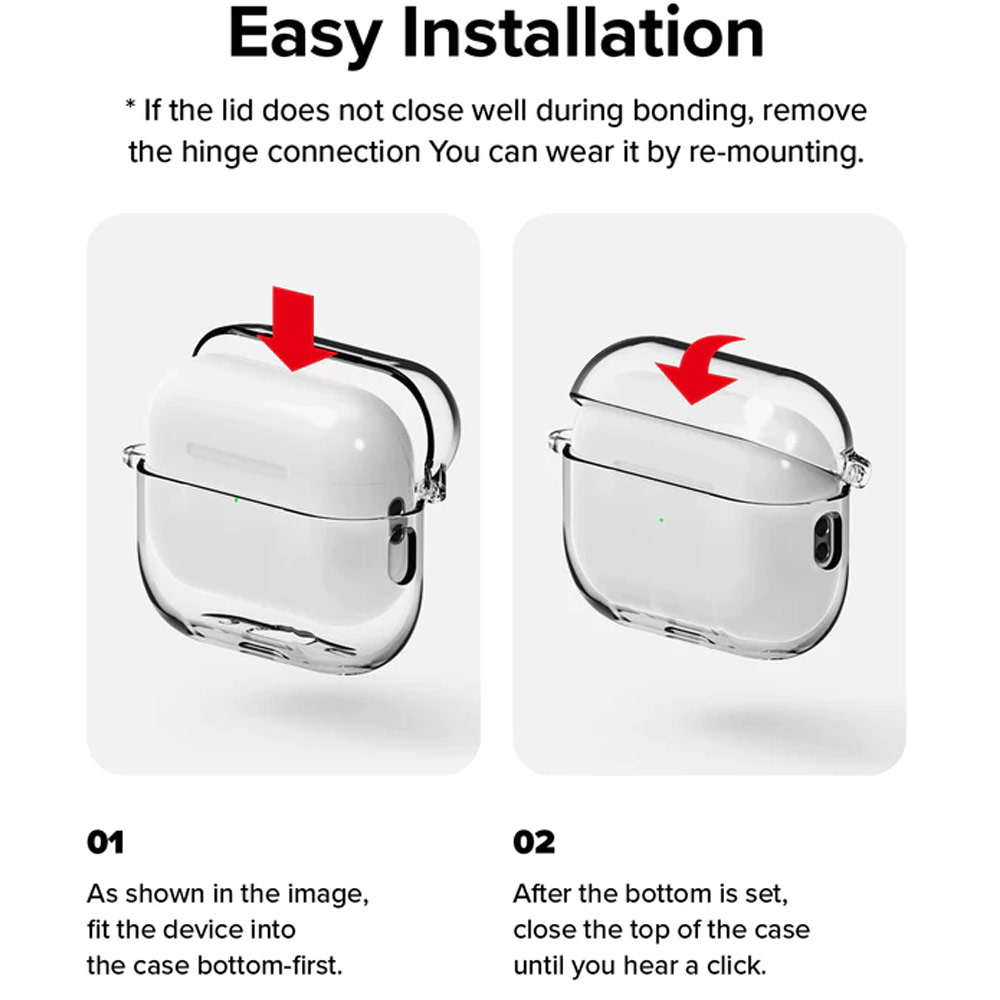 Easy Installation

* If the lid does not close well during bonding, remove the hinge connection You can wear it by re-mounting.

01

As shown in the image, fit the device into the case bottom-first.

02

After the bottom is set, close the top of the case until you hear a click.