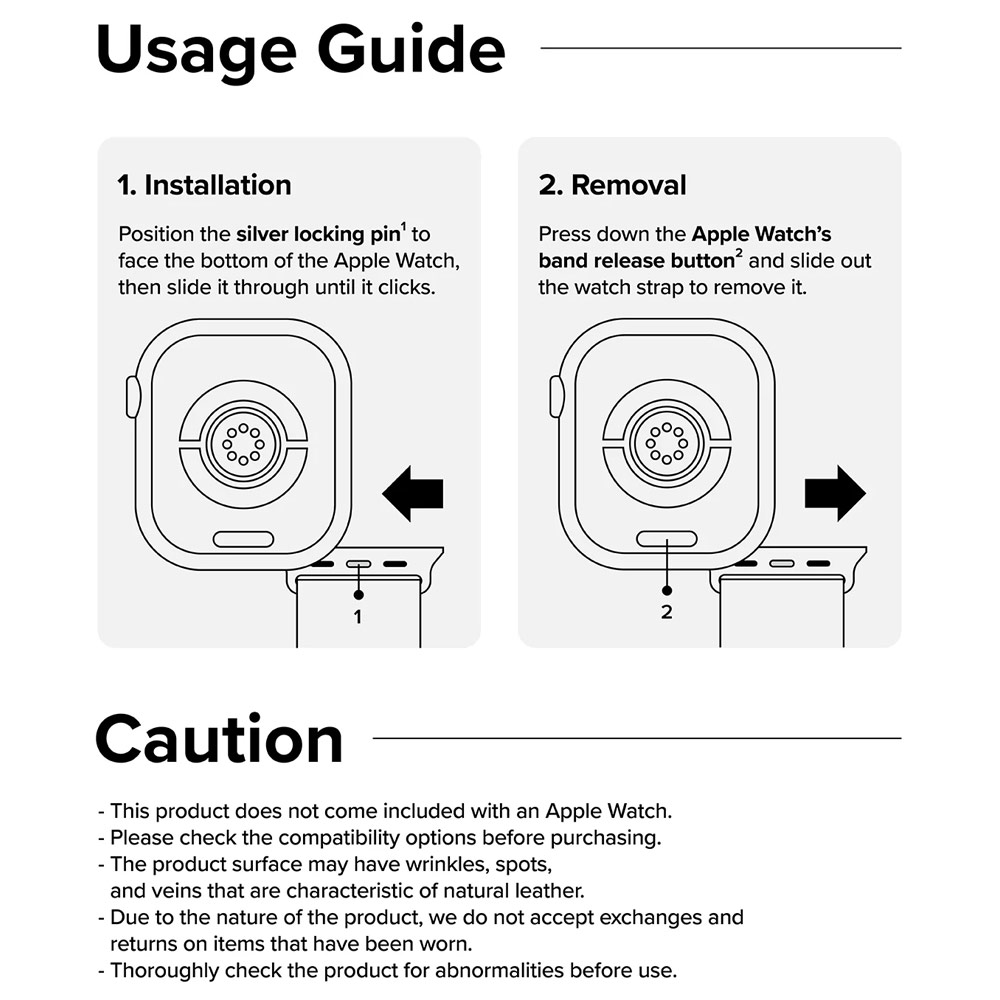 Usage Guide

1. Installation

Position the silver locking pin$^1$ to face the bottom of the Apple Watch, then slide it through until it clicks.

1

2. Removal

Press down the Apple Watch's band release button$^2$ and slide out the watch strap to remove it.

2

Caution

- This product does not come included with an Apple Watch.
- Please check the compatibility options before purchasing.
- The product surface may have wrinkles, spots, and veins that are characteristic of natural leather.
- Due to the nature of the product, we do not accept exchanges and returns on items that have been worn.
- Thoroughly check the product for abnormalities before use.