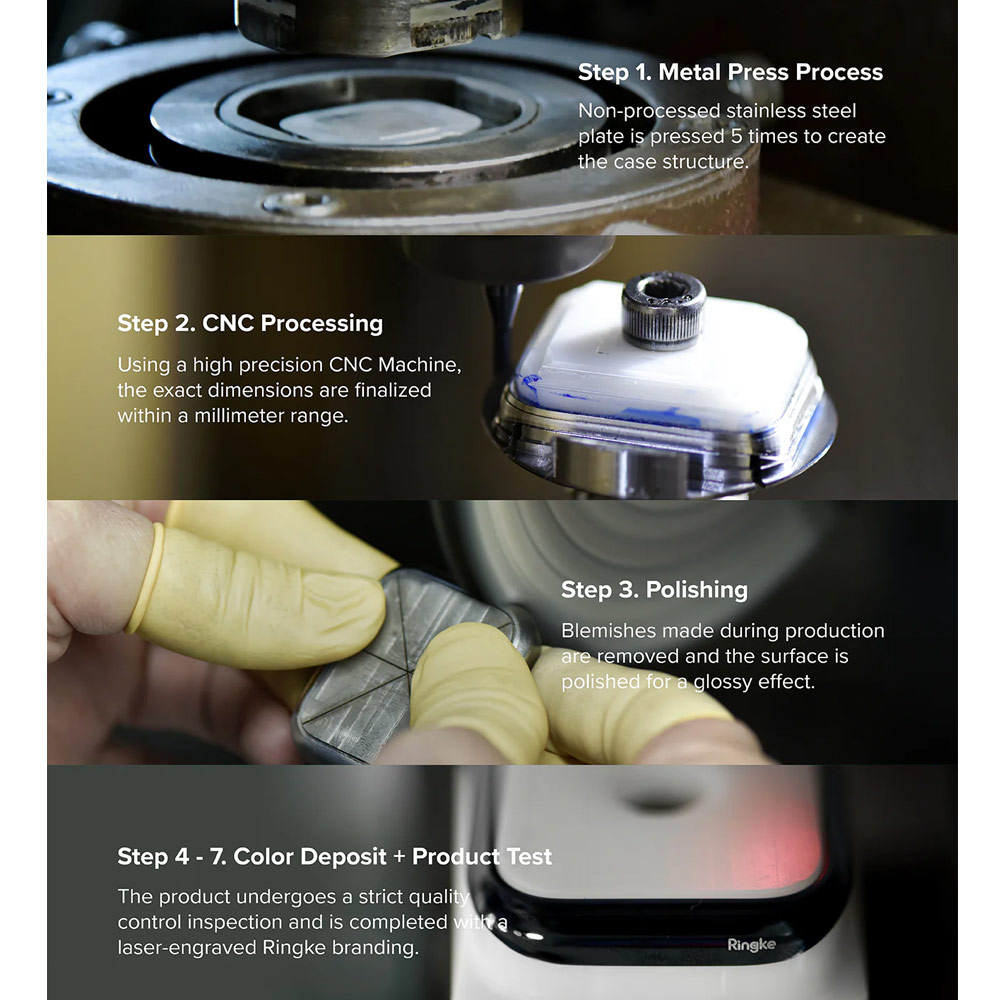 Step 1. Metal Press Process

Non-processed stainless steel plate is pressed 5 times to create the case structure.

Step 2. CNC Processing

Using a high precision CNC Machine, the exact dimensions are finalized within a millimeter range.

Step 3. Polishing

Blemishes made during production are removed and the surface is polished for a glossy effect.

Step 4 - 7. Color Deposit + Product Test

The product undergoes a strict quality control inspection and is completed with a laser-engraved Ringke branding.

Ringke