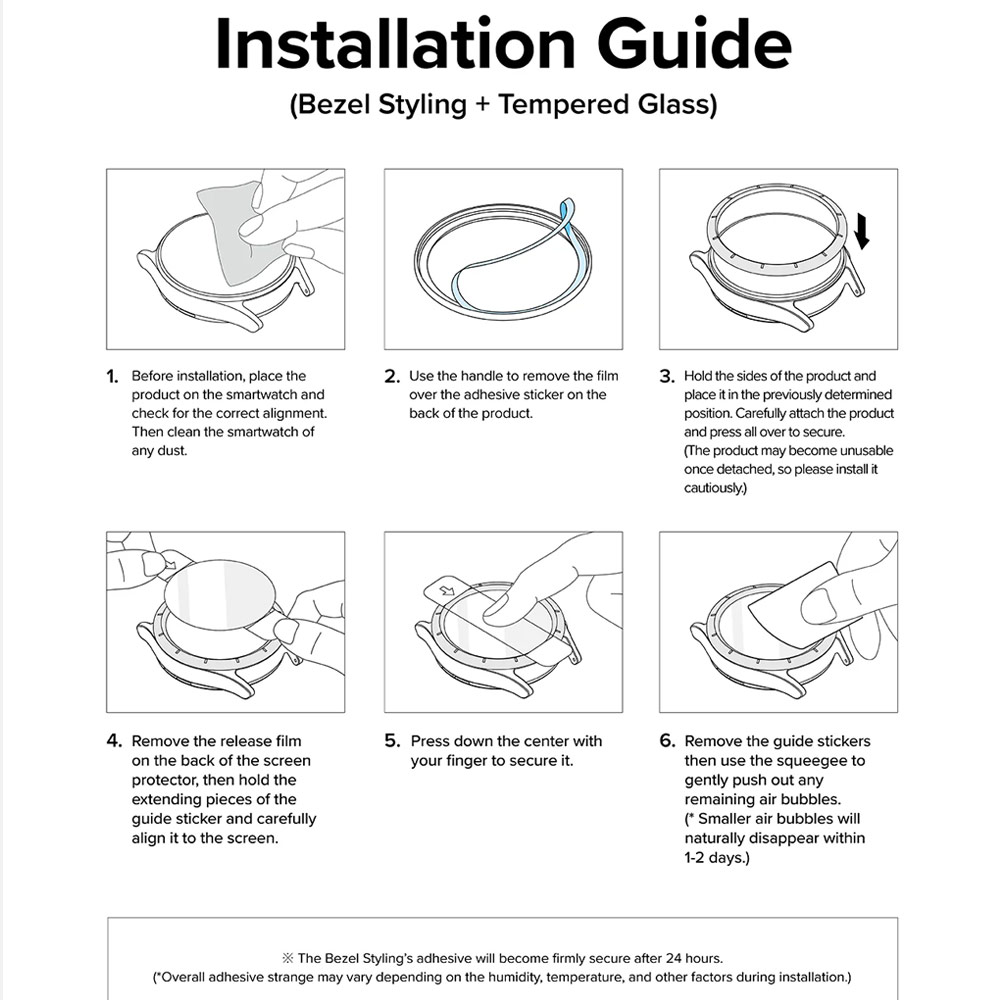 Installation Guide
(Bezel Styling + Tempered Glass)

1. Before installation, place the product on the smartwatch and check for the correct alignment. Then clean the smartwatch of any dust.

2. Use the handle to remove the film over the adhesive sticker on the back of the product.

3. Hold the sides of the product and place it in the previously determined position. Carefully attach the product and press all over to secure. (The product may become unusable once detached, so please install it cautiously.)

4. Remove the release film on the back of the screen protector, then hold the extending pieces of the guide sticker and carefully align it to the screen.

5. Press down the center with your finger to secure it.

6. Remove the guide stickers then use the squeegee to gently push out any remaining air bubbles. (* Smaller air bubbles will naturally disappear within 1-2 days.)

※ The Bezel Styling's adhesive will become firmly secure after 24 hours.
(*Overall adhesive strange may vary depending on the humidity, temperature, and other factors during installation.)