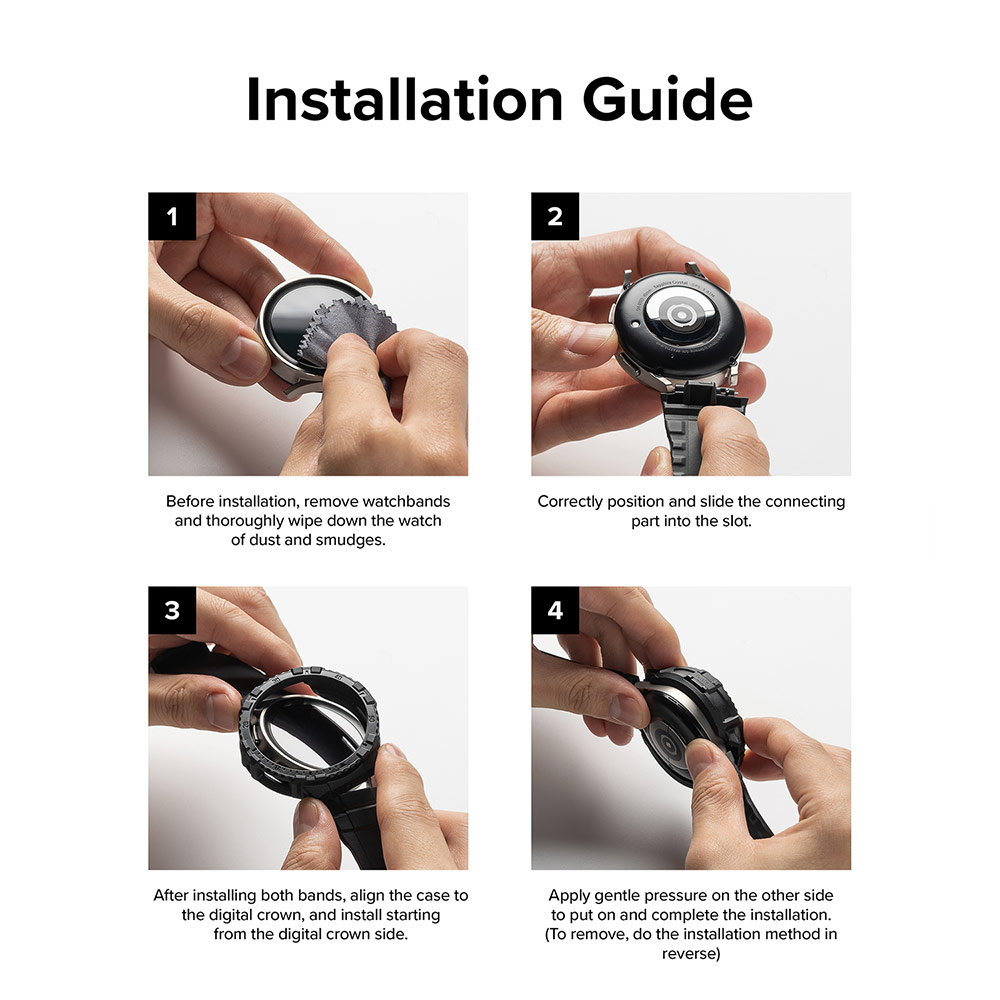 Installation Guide

1

Before installation, remove watchbands and thoroughly wipe down the watch of dust and smudges.

2

Correctly position and slide the connecting part into the slot.

3

After installing both bands, align the case to the digital crown, and install starting from the digital crown side.

4

Apply gentle pressure on the other side to put on and complete the installation. (To remove, do the installation method in reverse)