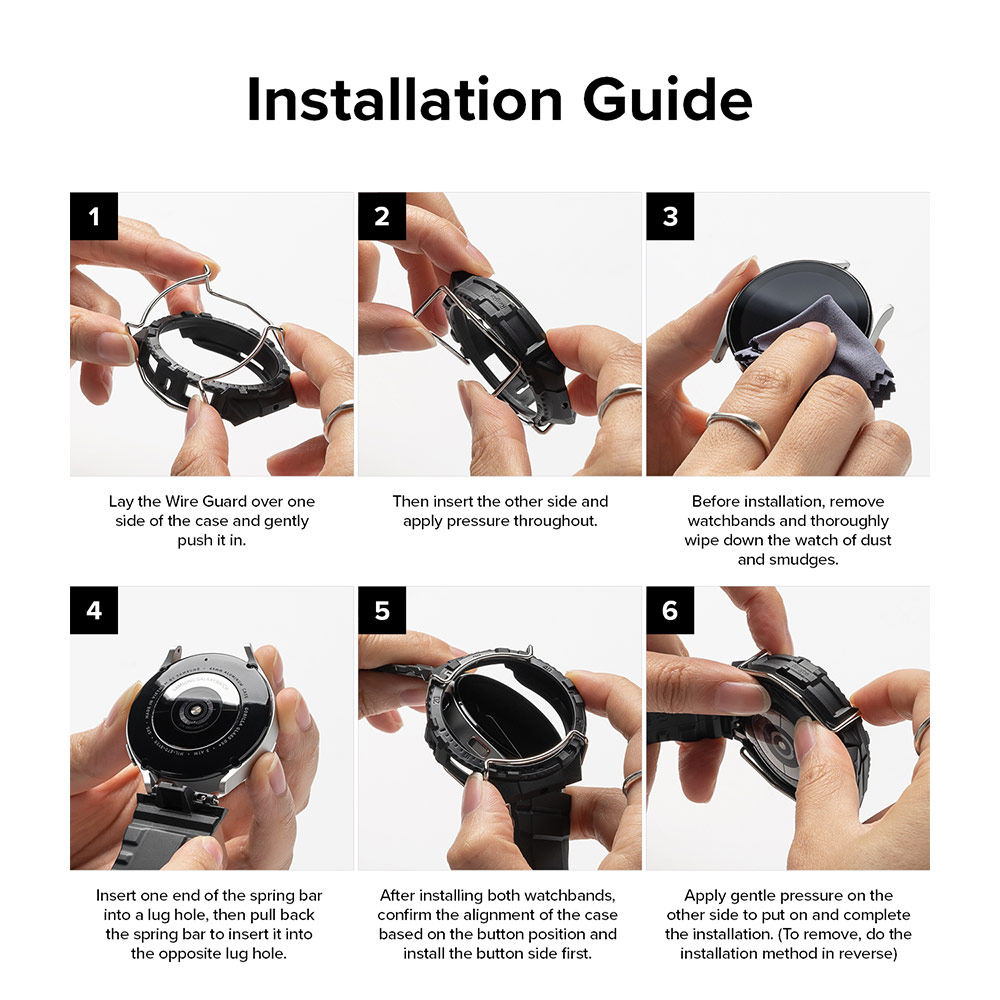 Installation Guide

1

Lay the Wire Guard over one side of the case and gently push it in.

2

Then insert the other side and apply pressure throughout.

3

Before installation, remove watchbands and thoroughly wipe down the watch of dust and smudges.

4

Insert one end of the spring bar into a lug hole, then pull back the spring bar to insert it into the opposite lug hole.

5

After installing both watchbands, confirm the alignment of the case based on the button position and install the button side first.

6

Apply gentle pressure on the other side to put on and complete the installation. (To remove, do the installation method in reverse)