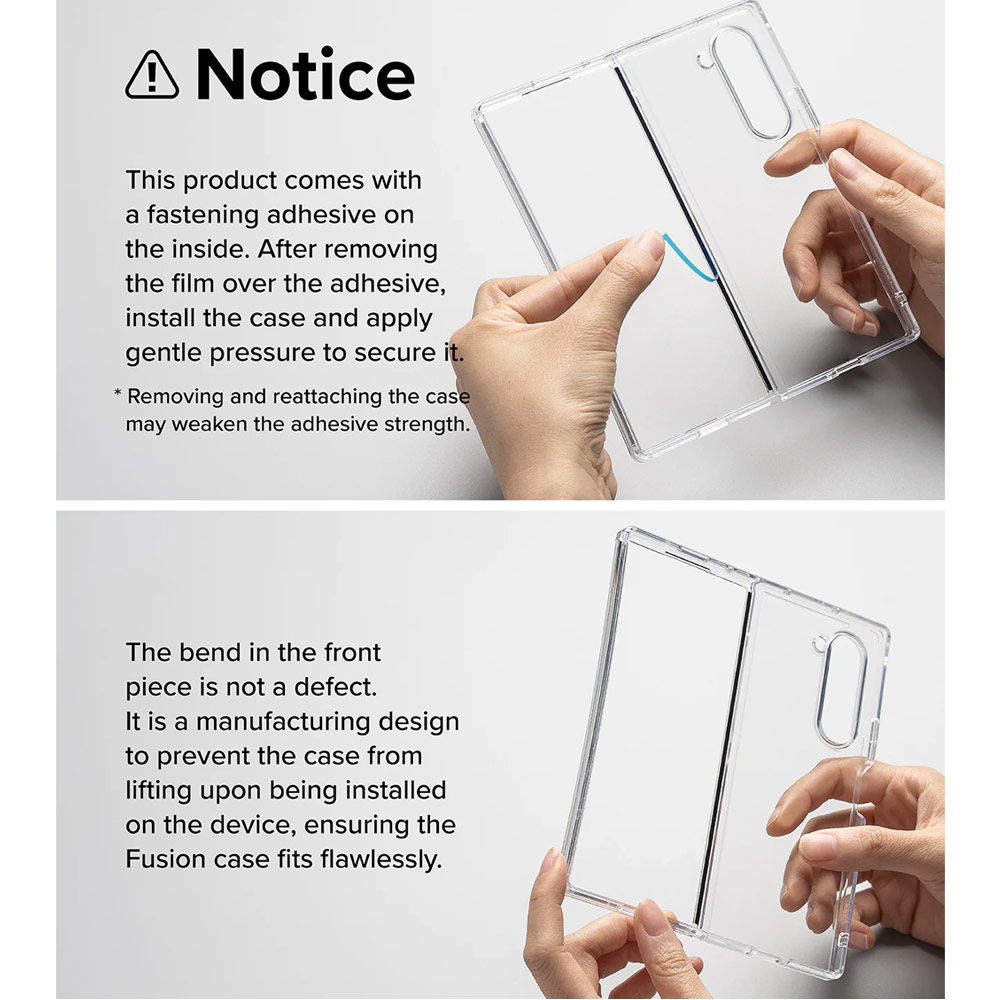 Notice

This product comes with a fastening adhesive on the inside. After removing the film over the adhesive, install the case and apply gentle pressure to secure it.

* Removing and reattaching the case may weaken the adhesive strength.

The bend in the front piece is not a defect. It is a manufacturing design to prevent the case from lifting upon being installed on the device, ensuring the Fusion case fits flawlessly.