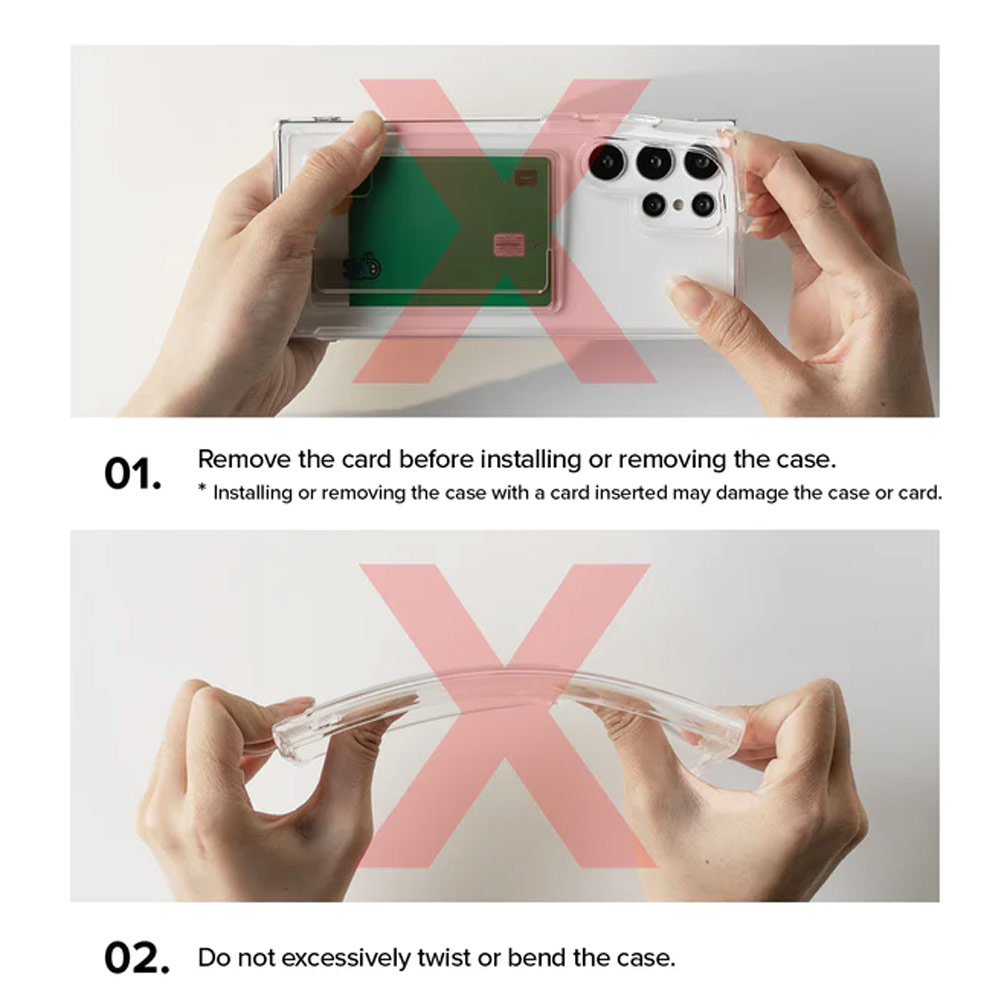 01. Remove the card before installing or removing the case.
* Installing or removing the case with a card inserted may damage the case or card.

02. Do not excessively twist or bend the case.