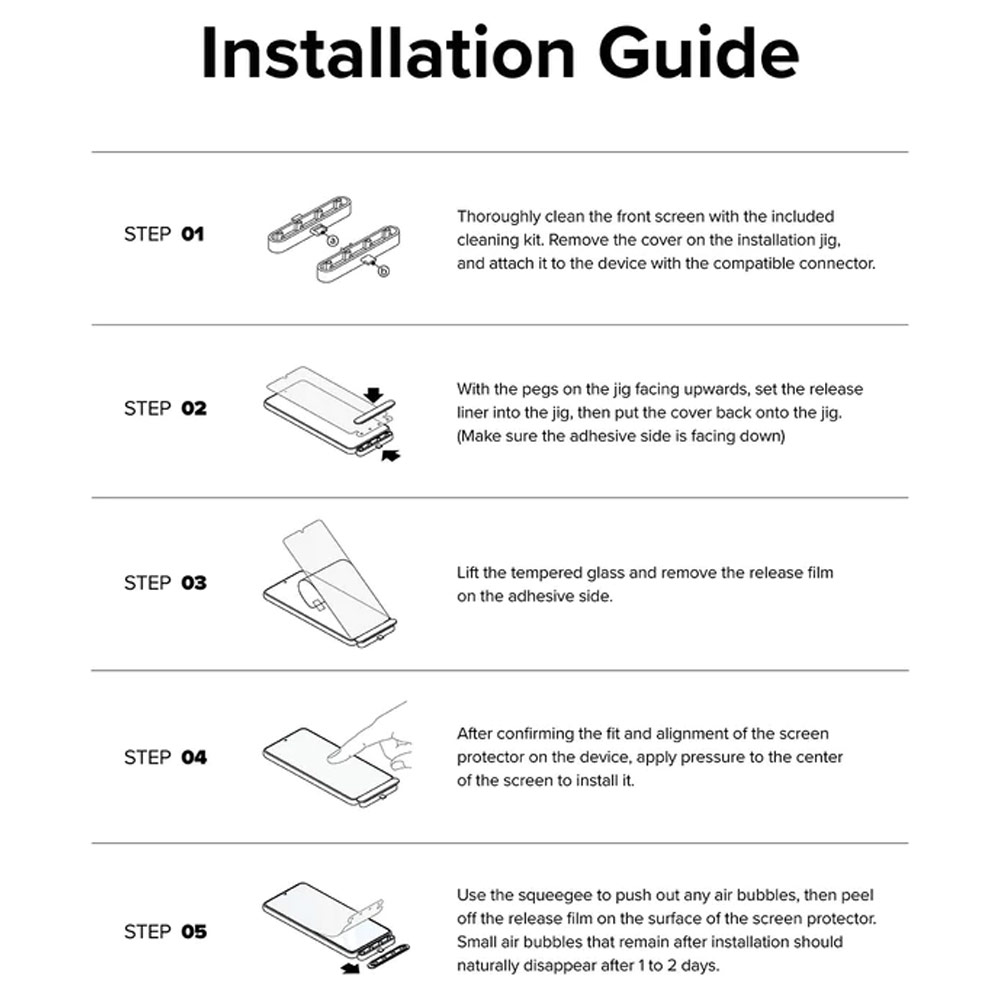 Installation Guide

STEP 01

a

b

Thoroughly clean the front screen with the included cleaning kit. Remove the cover on the installation jig, and attach it to the device with the compatible connector.

STEP 02

With the pegs on the jig facing upwards, set the release liner into the jig, then put the cover back onto the jig. (Make sure the adhesive side is facing down)

STEP 03

Lift the tempered glass and remove the release film on the adhesive side.

STEP 04

After confirming the fit and alignment of the screen protector on the device, apply pressure to the center of the screen to install it.

STEP 05

Use the squeegee to push out any air bubbles, then peel off the release film on the surface of the screen protector. Small air bubbles that remain after installation should naturally disappear after 1 to 2 days.