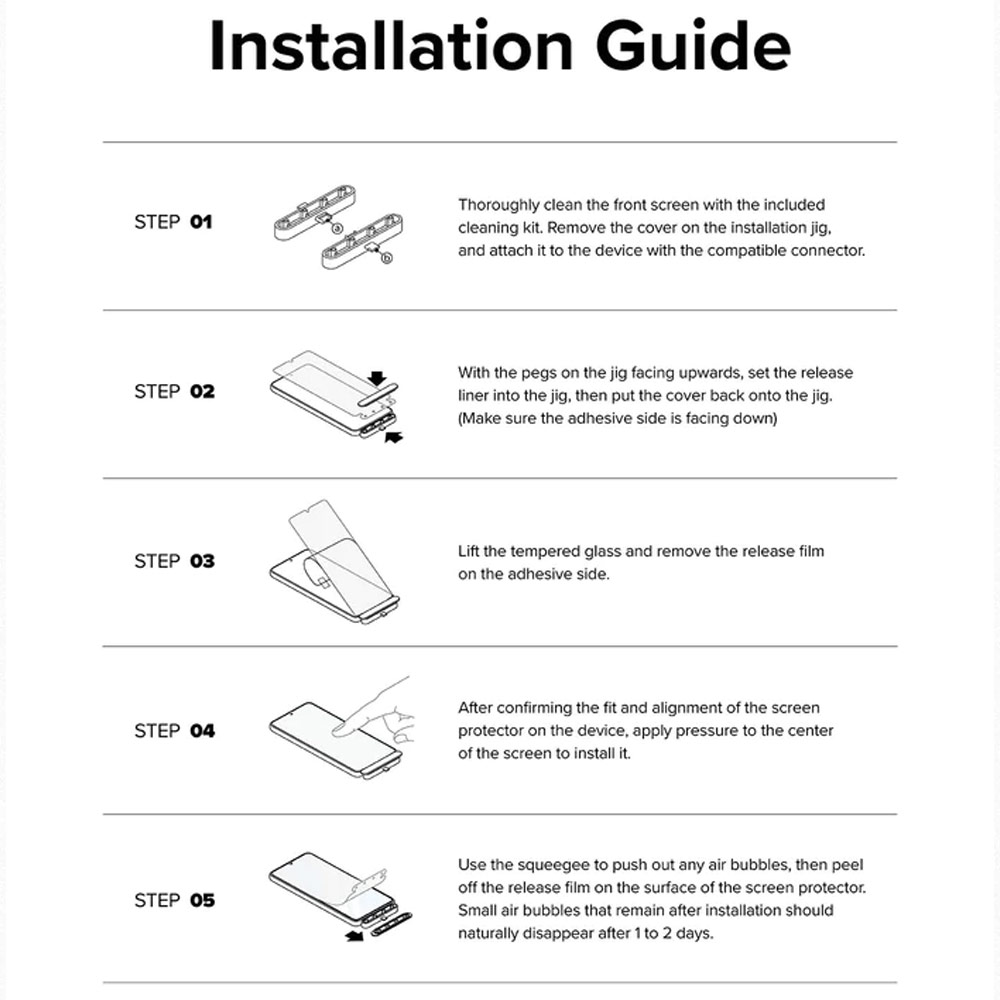 Installation Guide

STEP 01

ⓐ

ⓑ

Thoroughly clean the front screen with the included cleaning kit. Remove the cover on the installation jig, and attach it to the device with the compatible connector.

STEP 02

With the pegs on the jig facing upwards, set the release liner into the jig, then put the cover back onto the jig. (Make sure the adhesive side is facing down)

STEP 03

Lift the tempered glass and remove the release film on the adhesive side.

STEP 04

After confirming the fit and alignment of the screen protector on the device, apply pressure to the center of the screen to install it.

STEP 05

Use the squeegee to push out any air bubbles, then peel off the release film on the surface of the screen protector. Small air bubbles that remain after installation should naturally disappear after 1 to 2 days.