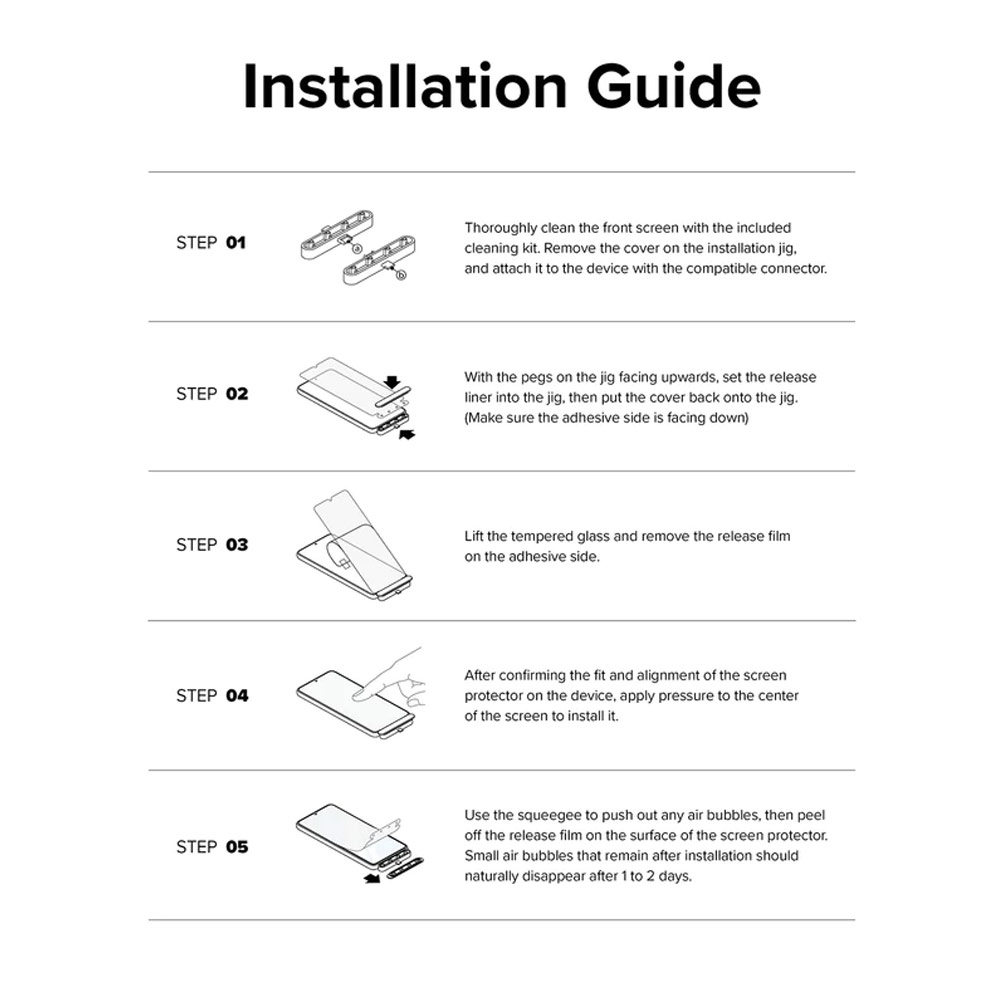 Installation Guide

STEP 01

a

b

Thoroughly clean the front screen with the included cleaning kit. Remove the cover on the installation jig, and attach it to the device with the compatible connector.

STEP 02

With the pegs on the jig facing upwards, set the release liner into the jig, then put the cover back onto the jig. (Make sure the adhesive side is facing down)

STEP 03

Lift the tempered glass and remove the release film on the adhesive side.

STEP 04

After confirming the fit and alignment of the screen protector on the device, apply pressure to the center of the screen to install it.

STEP 05

Use the squeegee to push out any air bubbles, then peel off the release film on the surface of the screen protector. Small air bubbles that remain after installation should naturally disappear after 1 to 2 days.