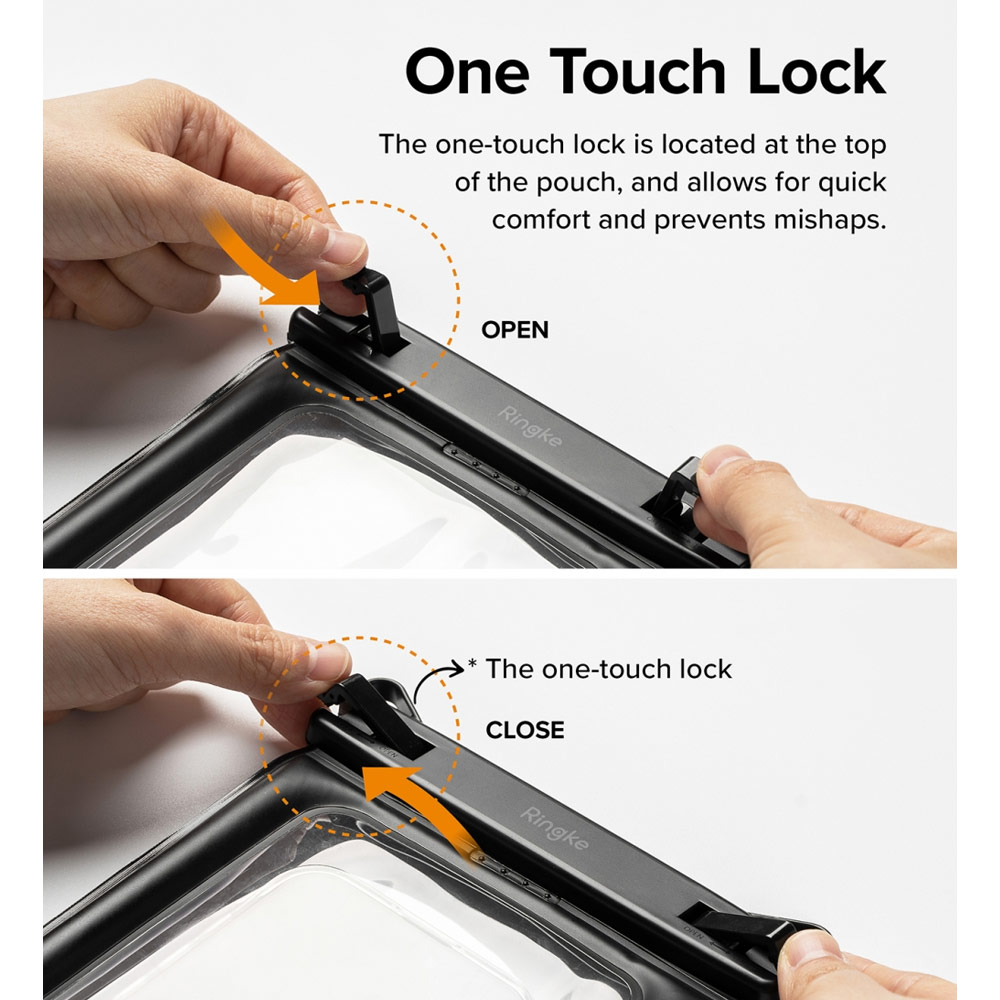 One Touch Lock

The one-touch lock is located at the top of the pouch, and allows for quick comfort and prevents mishaps.

OPEN

Ringke

* The one-touch lock

CLOSE

Ringke