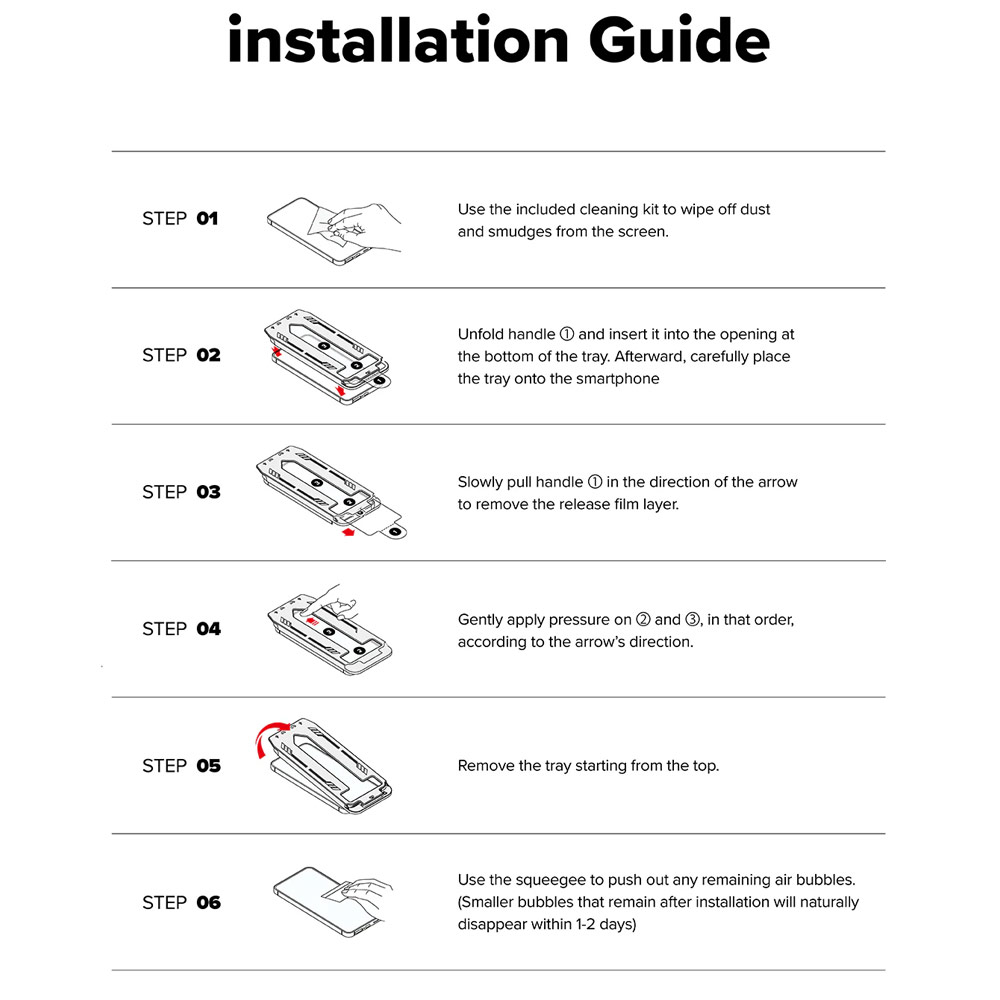 installation Guide

STEP 01

Use the included cleaning kit to wipe off dust and smudges from the screen.

STEP 02

Unfold handle ① and insert it into the opening at the bottom of the tray. Afterward, carefully place the tray onto the smartphone

STEP 03

Slowly pull handle ① in the direction of the arrow to remove the release film layer.

STEP 04

Gently apply pressure on ② and ③, in that order, according to the arrow's direction.

STEP 05

Remove the tray starting from the top.

STEP 06

Use the squeegee to push out any remaining air bubbles. (Smaller bubbles that remain after installation will naturally disappear within 1-2 days)