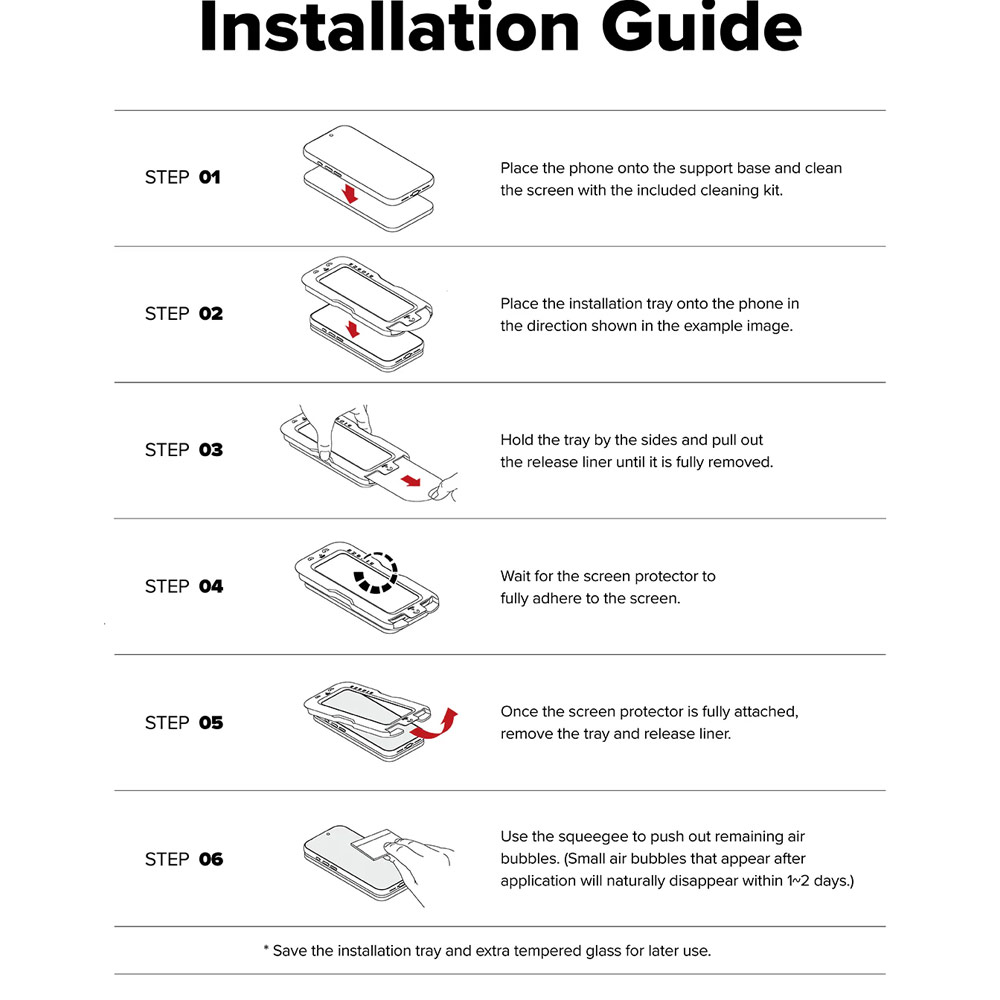 Installation Guide

STEP 01

Place the phone onto the support base and clean the screen with the included cleaning kit.

STEP 02

Place the installation tray onto the phone in the direction shown in the example image.

STEP 03

Hold the tray by the sides and pull out the release liner until it is fully removed.

STEP 04

Wait for the screen protector to fully adhere to the screen.

STEP 05

Once the screen protector is fully attached, remove the tray and release liner.

STEP 06

Use the squeegee to push out remaining air bubbles. (Small air bubbles that appear after application will naturally disappear within 1~2 days.)

* Save the installation tray and extra tempered glass for later use.