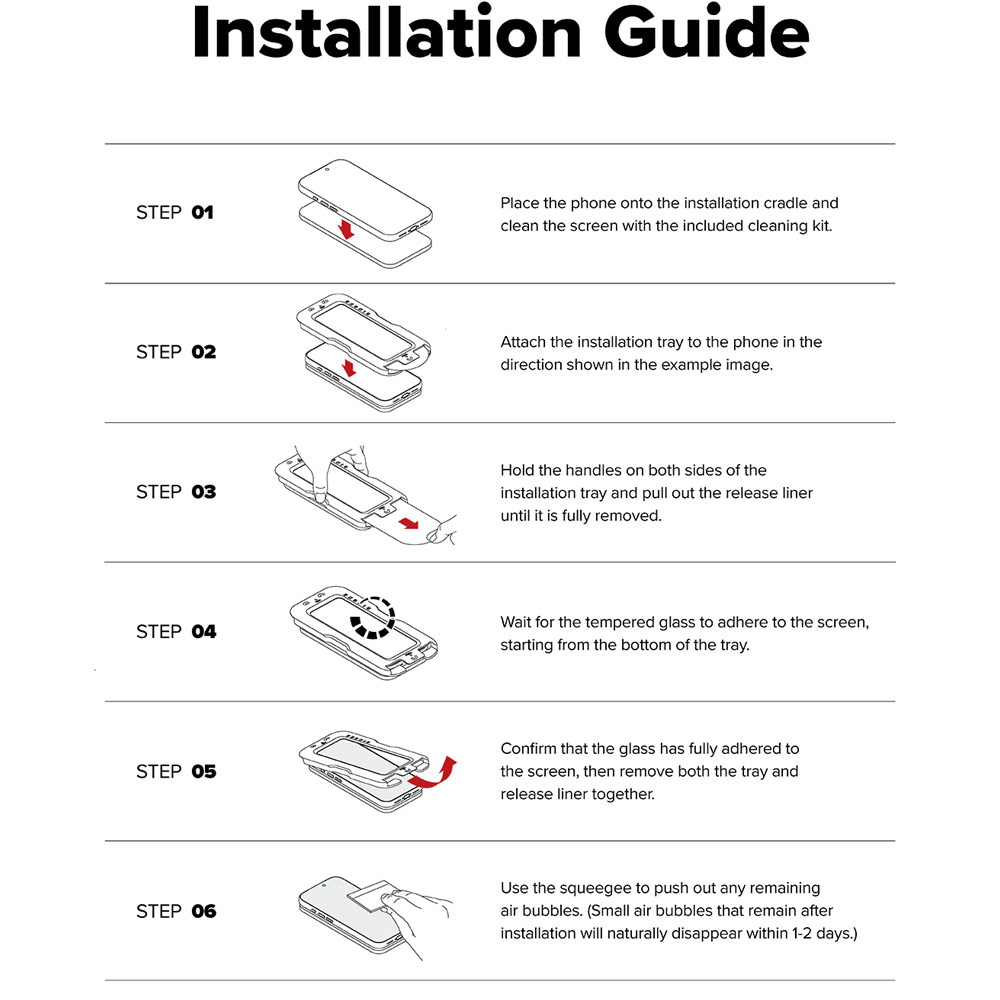 Installation Guide

STEP 01

Place the phone onto the installation cradle and clean the screen with the included cleaning kit.

STEP 02

Attach the installation tray to the phone in the direction shown in the example image.

STEP 03

Hold the handles on both sides of the installation tray and pull out the release liner until it is fully removed.

STEP 04

Wait for the tempered glass to adhere to the screen, starting from the bottom of the tray.

STEP 05

Confirm that the glass has fully adhered to the screen, then remove both the tray and release liner together.

STEP 06

Use the squeegee to push out any remaining air bubbles. (Small air bubbles that remain after installation will naturally disappear within 1-2 days.)