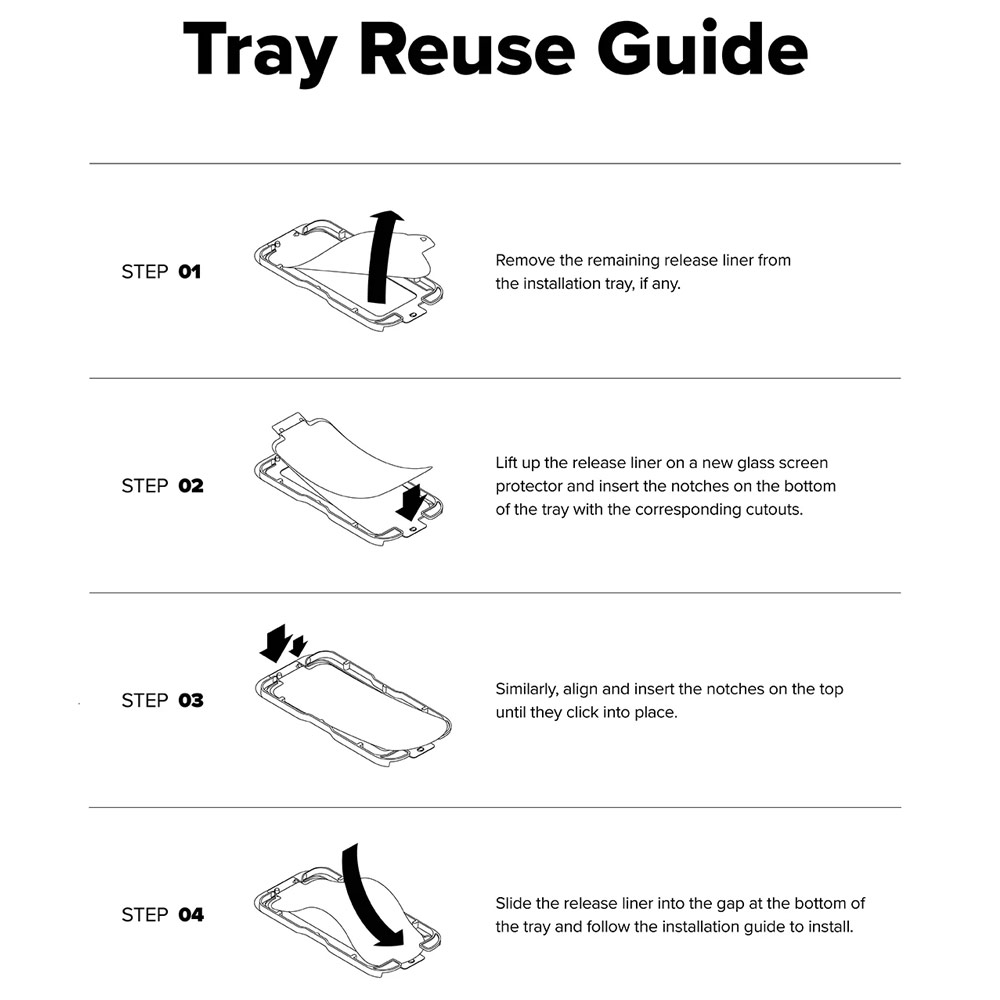 Tray Reuse Guide

STEP 01

Remove the remaining release liner from the installation tray, if any.

STEP 02

Lift up the release liner on a new glass screen protector and insert the notches on the bottom of the tray with the corresponding cutouts.

STEP 03

Similarly, align and insert the notches on the top until they click into place.

STEP 04

Slide the release liner into the gap at the bottom of the tray and follow the installation guide to install.