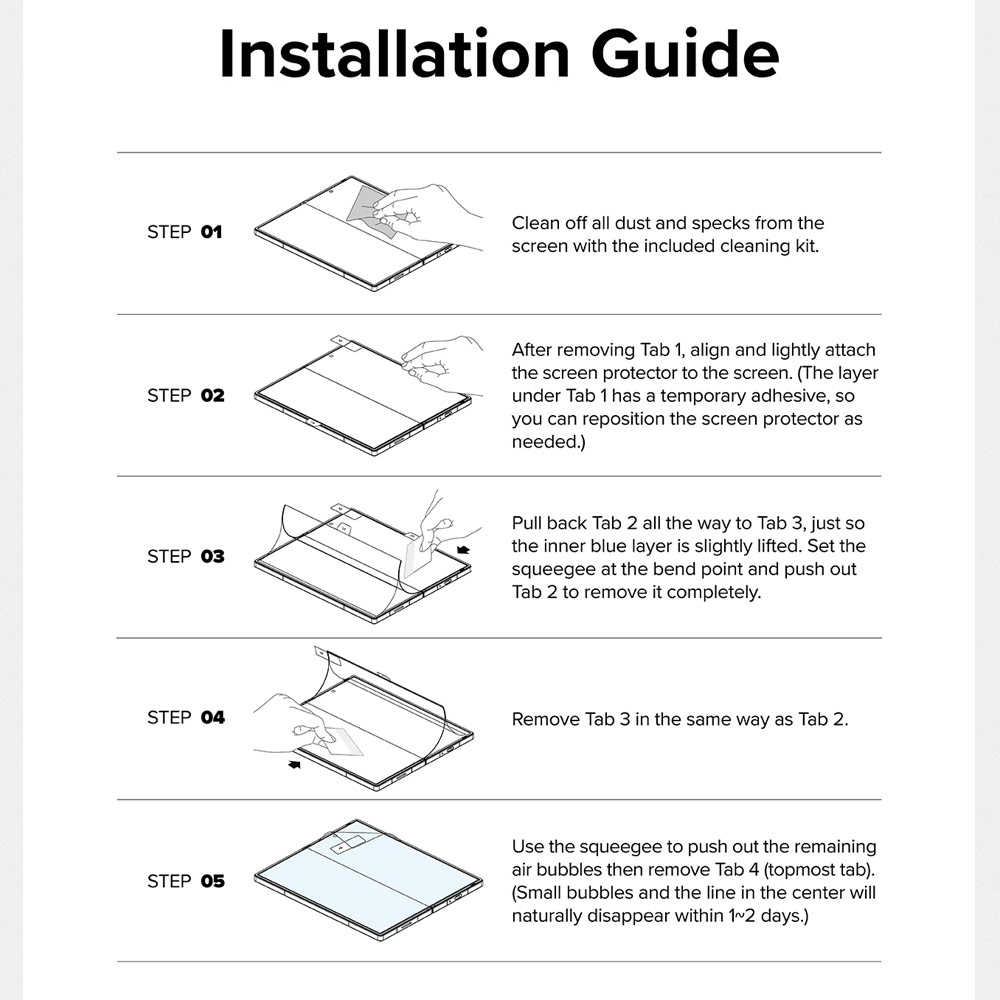 Installation Guide

STEP 01

Clean off all dust and specks from the screen with the included cleaning kit.

STEP 02

After removing Tab 1, align and lightly attach the screen protector to the screen. (The layer under Tab 1 has a temporary adhesive, so you can reposition the screen protector as needed.)

STEP 03

Pull back Tab 2 all the way to Tab 3, just so the inner blue layer is slightly lifted. Set the squeegee at the bend point and push out Tab 2 to remove it completely.

STEP 04

Remove Tab 3 in the same way as Tab 2.

STEP 05

Use the squeegee to push out the remaining air bubbles then remove Tab 4 (topmost tab). (Small bubbles and the line in the center will naturally disappear within 1~2 days.)