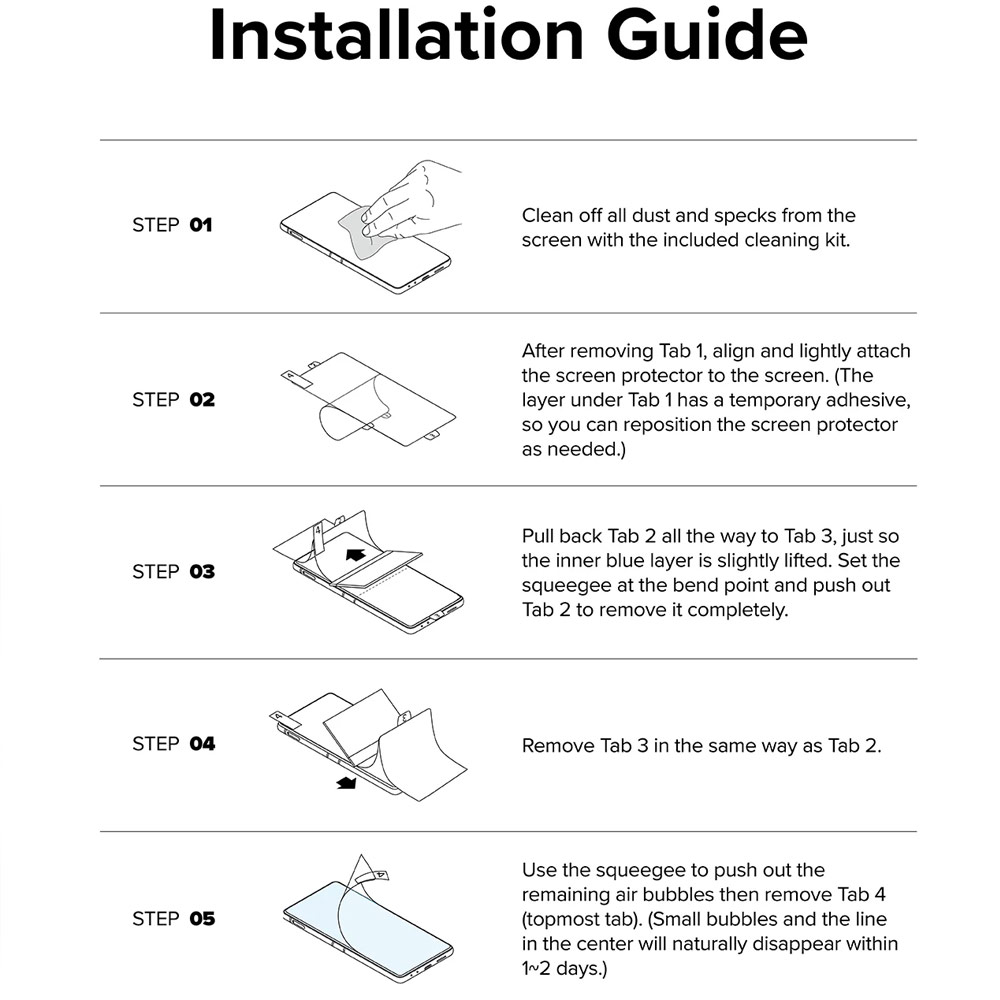 Installation Guide

STEP 01

Clean off all dust and specks from the screen with the included cleaning kit.

STEP 02

After removing Tab 1, align and lightly attach the screen protector to the screen. (The layer under Tab 1 has a temporary adhesive, so you can reposition the screen protector as needed.)

STEP 03

Pull back Tab 2 all the way to Tab 3, just so the inner blue layer is slightly lifted. Set the squeegee at the bend point and push out Tab 2 to remove it completely.

STEP 04

Remove Tab 3 in the same way as Tab 2.

STEP 05

Use the squeegee to push out the remaining air bubbles then remove Tab 4 (topmost tab). (Small bubbles and the line in the center will naturally disappear within 1~2 days.)