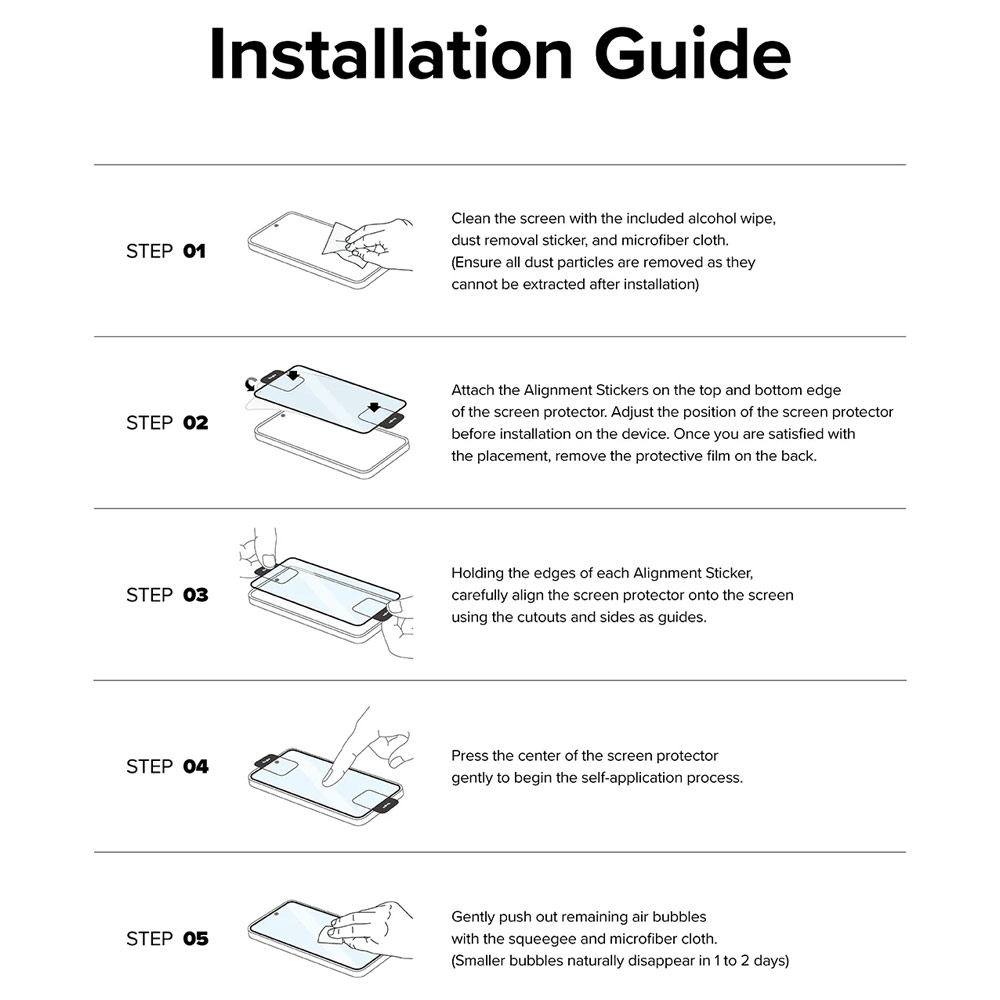 Installation Guide

STEP 01

Clean the screen with the included alcohol wipe, dust removal sticker, and microfiber cloth. (Ensure all dust particles are removed as they cannot be extracted after installation)

STEP 02

Attach the Alignment Stickers on the top and bottom edge of the screen protector. Adjust the position of the screen protector before installation on the device. Once you are satisfied with the placement, remove the protective film on the back.

STEP 03

Holding the edges of each Alignment Sticker, carefully align the screen protector onto the screen using the cutouts and sides as guides.

STEP 04

Press the center of the screen protector gently to begin the self-application process.

STEP 05

Gently push out remaining air bubbles with the squeegee and microfiber cloth. (Smaller bubbles naturally disappear in 1 to 2 days)