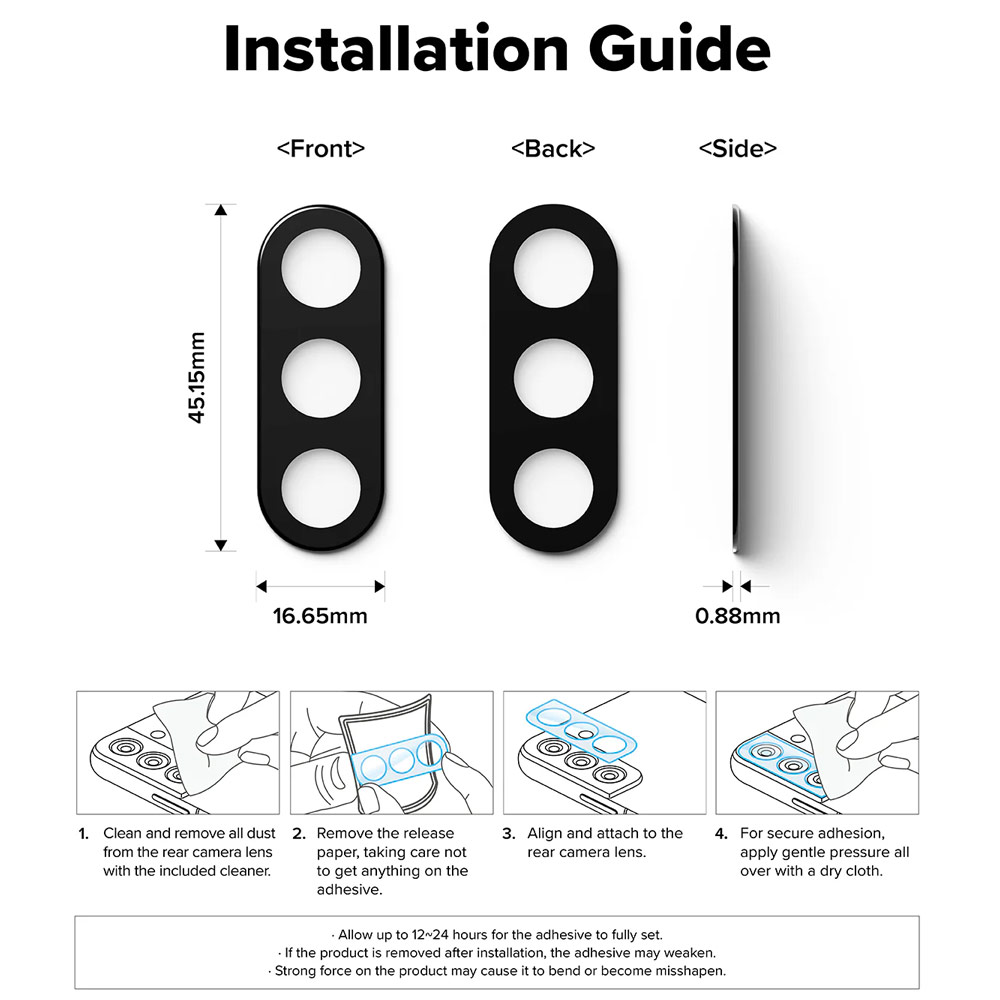 Installation Guide

<Front>

<Back>

<Side>

45.15mm

16.65mm

0.88mm

1. Clean and remove all dust from the rear camera lens with the included cleaner.

2. Remove the release paper, taking care not to get anything on the adhesive.

3. Align and attach to the rear camera lens.

4. For secure adhesion, apply gentle pressure all over with a dry cloth.

· Allow up to 12~24 hours for the adhesive to fully set.
· If the product is removed after installation, the adhesive may weaken.
· Strong force on the product may cause it to bend or become misshapen.