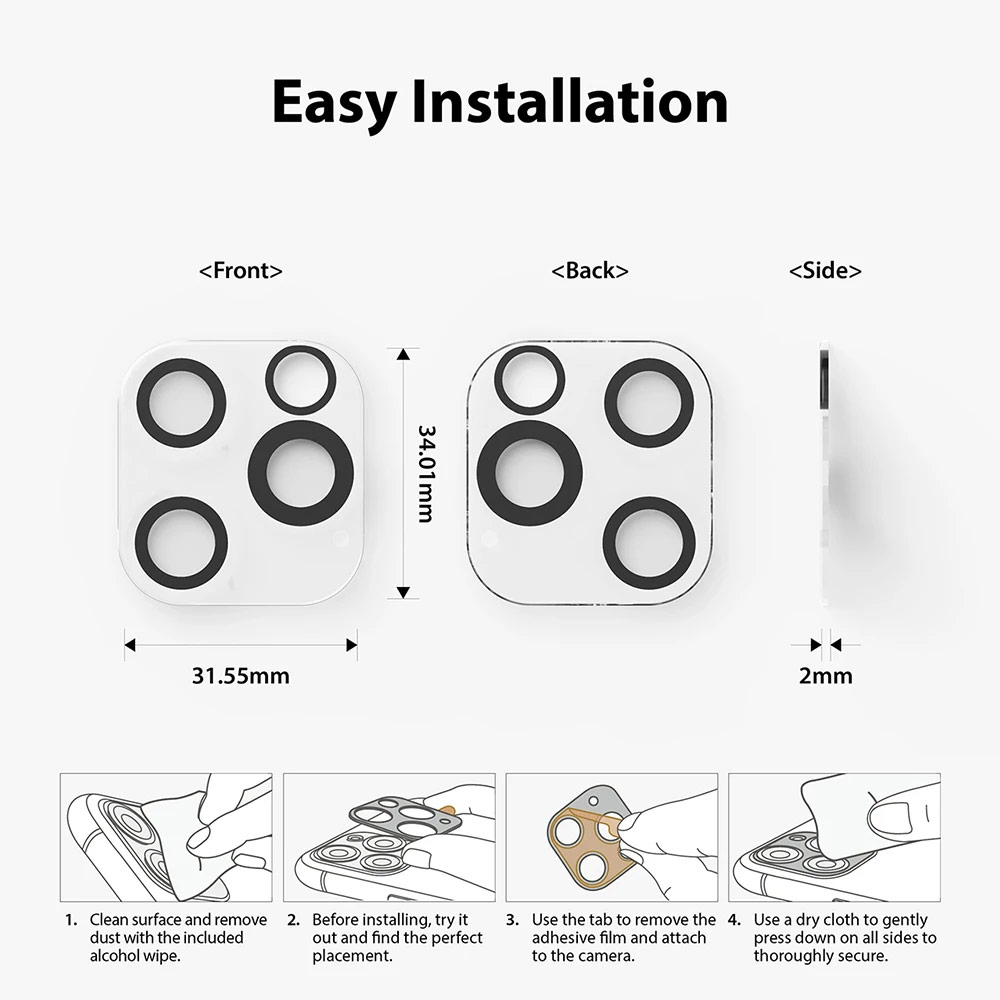 Easy Installation

<Front>

<Back>

<Side>

34.01mm

31.55mm

2mm

1. Clean surface and remove dust with the included alcohol wipe.

2. Before installing, try it out and find the perfect placement.

3. Use the tab to remove the adhesive film and attach to the camera.

4. Use a dry cloth to gently press down on all sides to thoroughly secure.