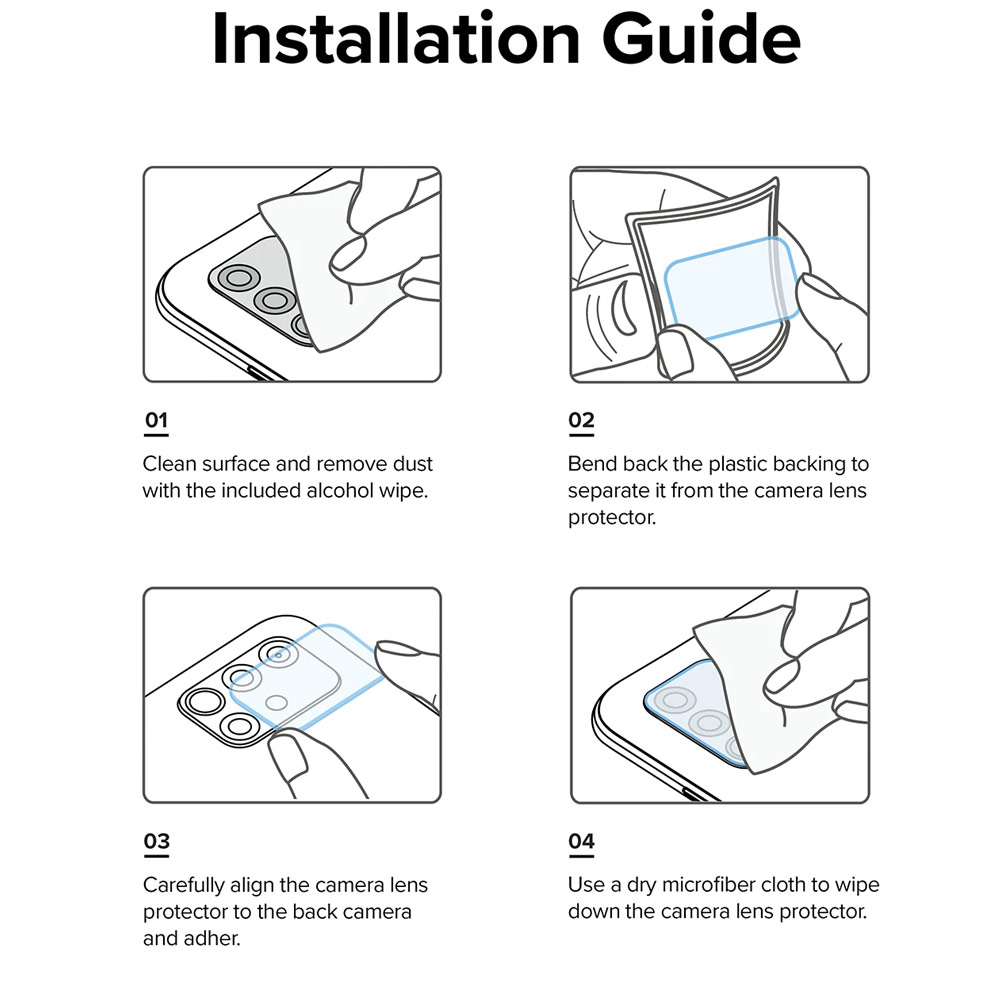 Installation Guide

01

Clean surface and remove dust with the included alcohol wipe.

02

Bend back the plastic backing to separate it from the camera lens protector.

03

Carefully align the camera lens protector to the back camera and adher.

04

Use a dry microfiber cloth to wipe down the camera lens protector.