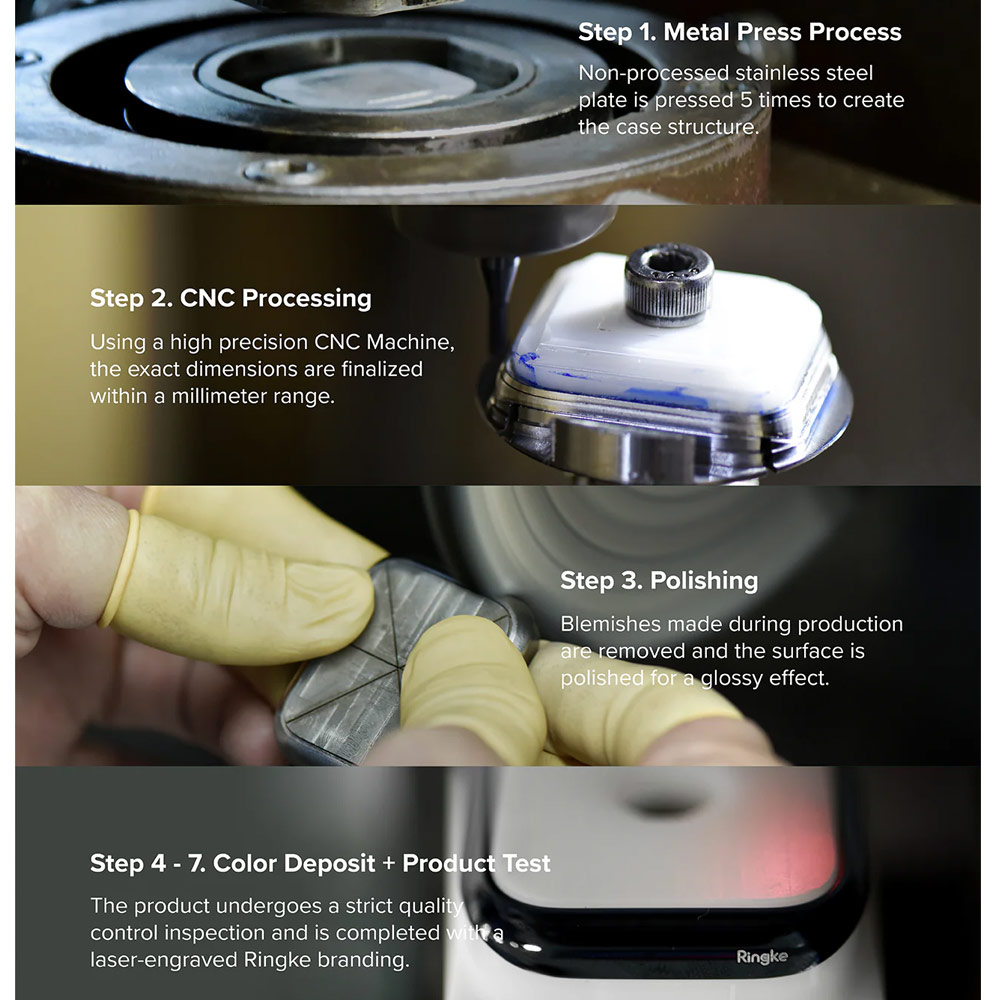 Step 1. Metal Press Process

Non-processed stainless steel plate is pressed 5 times to create the case structure.

Step 2. CNC Processing

Using a high precision CNC Machine, the exact dimensions are finalized within a millimeter range.

Step 3. Polishing

Blemishes made during production are removed and the surface is polished for a glossy effect.

Step 4 - 7. Color Deposit + Product Test

The product undergoes a strict quality control inspection and is completed with a laser-engraved Ringke branding.

Ringke