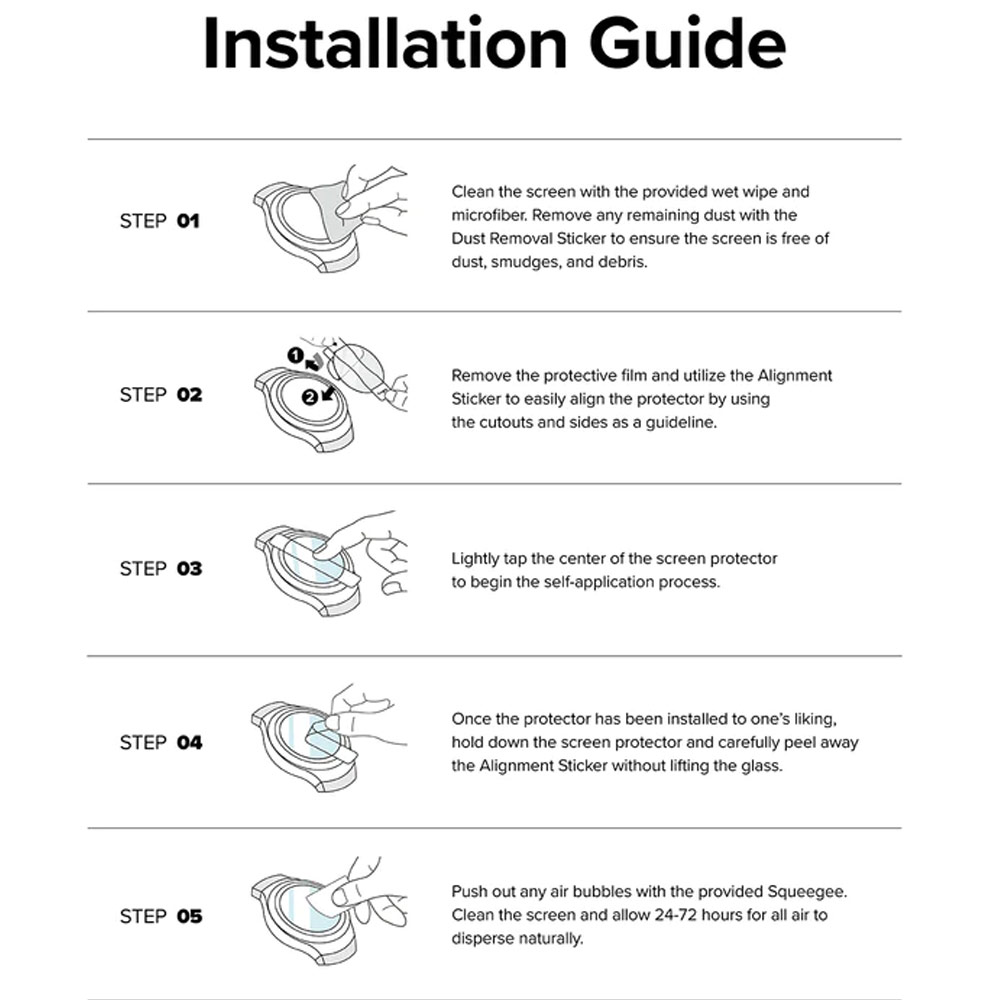 Installation Guide

STEP 01

Clean the screen with the provided wet wipe and microfiber. Remove any remaining dust with the Dust Removal Sticker to ensure the screen is free of dust, smudges, and debris.

STEP 02

1 2

Remove the protective film and utilize the Alignment Sticker to easily align the protector by using the cutouts and sides as a guideline.

STEP 03

Lightly tap the center of the screen protector to begin the self-application process.

STEP 04

Once the protector has been installed to one's liking, hold down the screen protector and carefully peel away the Alignment Sticker without lifting the glass.

STEP 05

Push out any air bubbles with the provided Squeegee. Clean the screen and allow 24-72 hours for all air to disperse naturally.