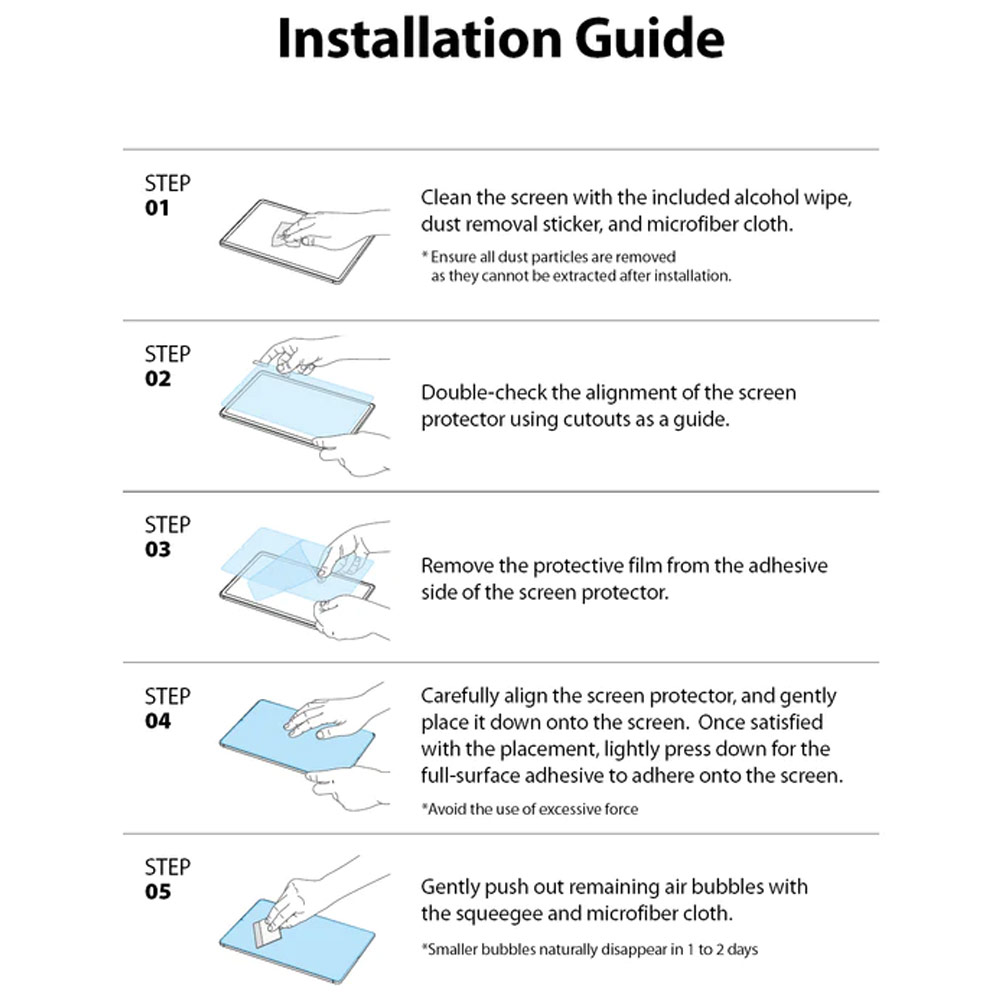 Installation Guide

STEP
01

Clean the screen with the included alcohol wipe, dust removal sticker, and microfiber cloth.

* Ensure all dust particles are removed as they cannot be extracted after installation.

STEP
02

Double-check the alignment of the screen protector using cutouts as a guide.

STEP
03

Remove the protective film from the adhesive side of the screen protector.

STEP
04

Carefully align the screen protector, and gently place it down onto the screen. Once satisfied with the placement, lightly press down for the full-surface adhesive to adhere onto the screen.

*Avoid the use of excessive force

STEP
05

Gently push out remaining air bubbles with the squeegee and microfiber cloth.

*Smaller bubbles naturally disappear in 1 to 2 days